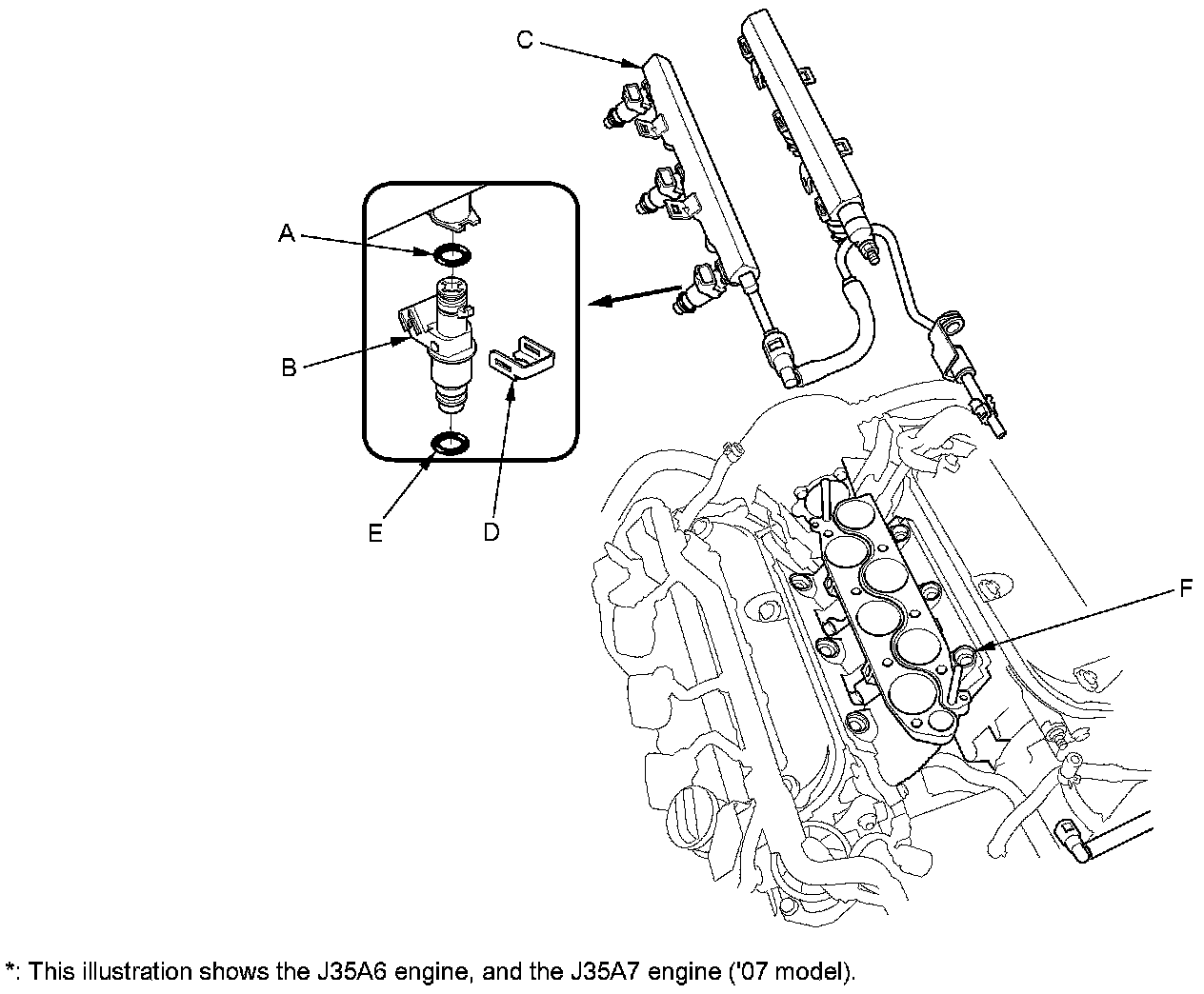 C

A

B

E

D

F

*: This illustration shows the J35A6 engine, and the J35A7 engine ('07 model).