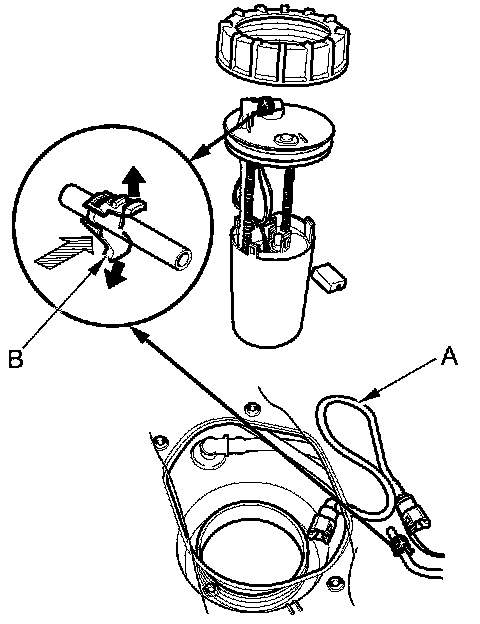 B

A