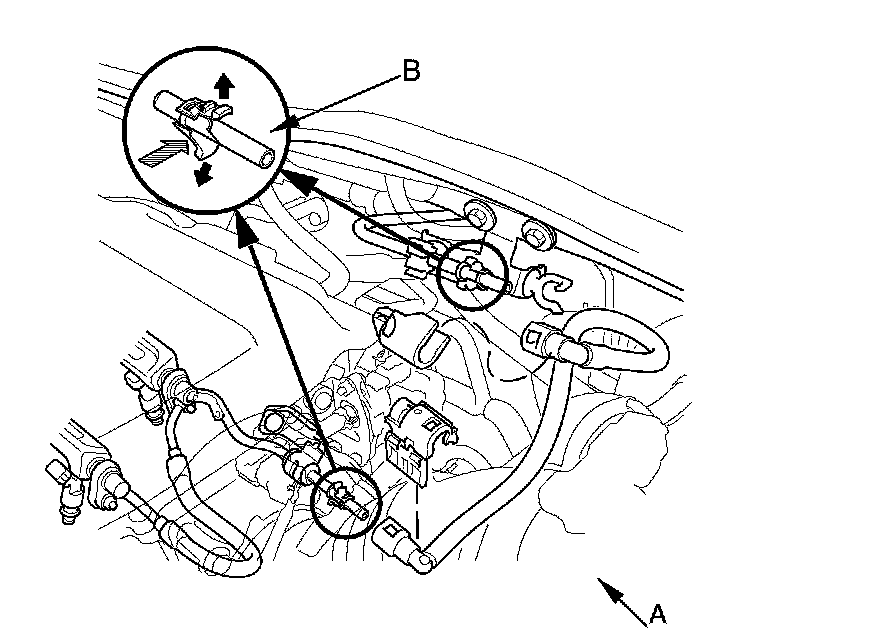 B

A