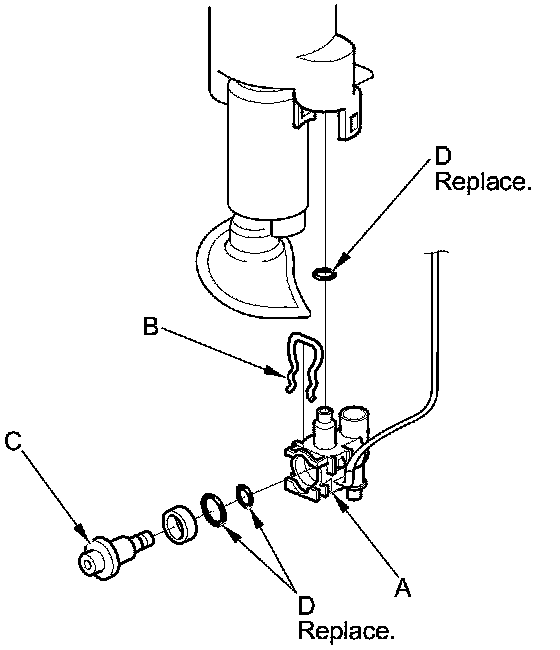 D
Replace.

B

C

A

D
Replace.