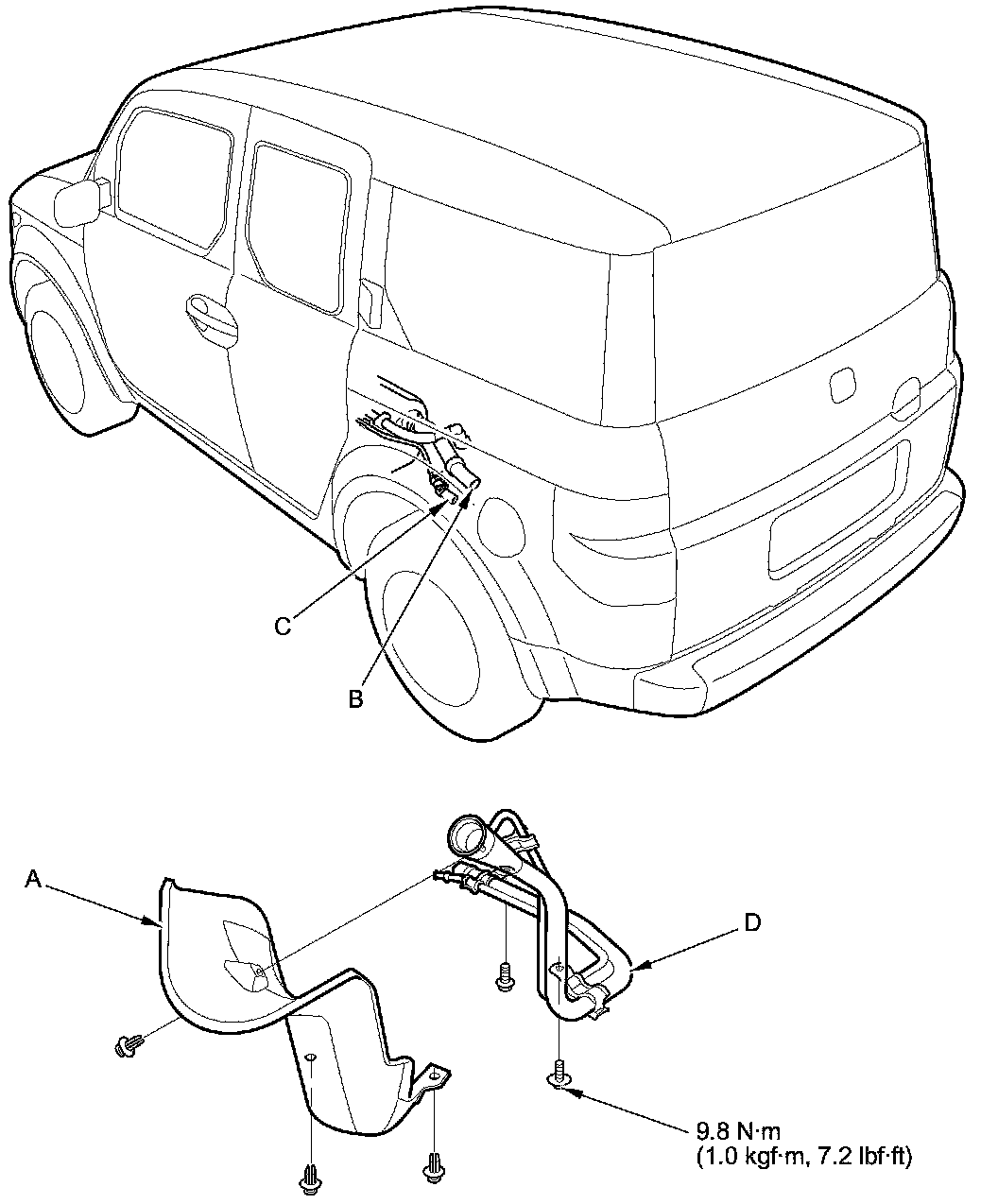 C

B

A

D

9.8 N·m
(1.0 kgf·m, 7.2 lbf·ft)