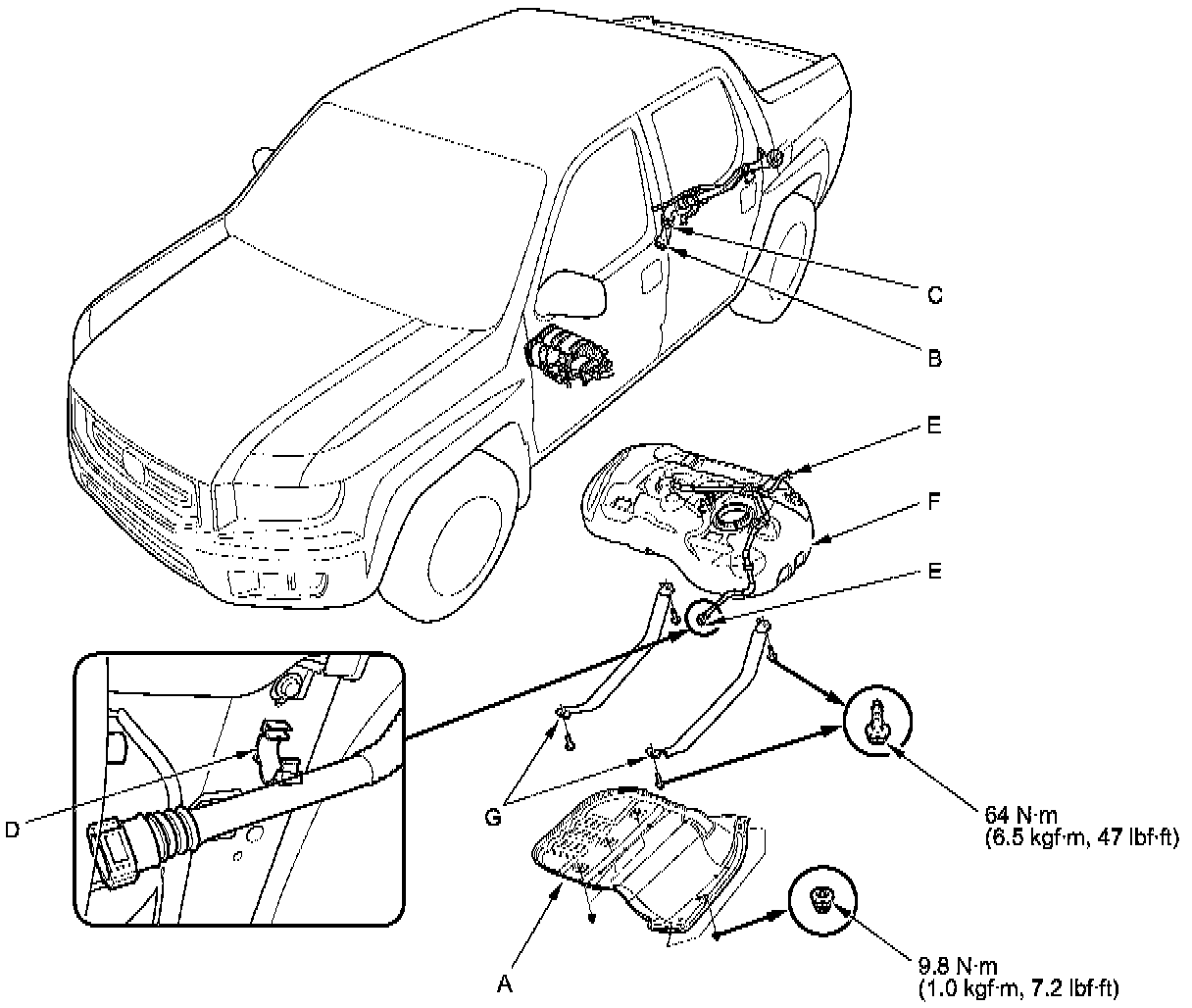 C

B

E

F

E

D

G

64 N·m
(6.5 kgf·m, 47 lbf·ft)

A

9.8 N·m
(1.0 kgf·m, 7.2 lbf·ft)