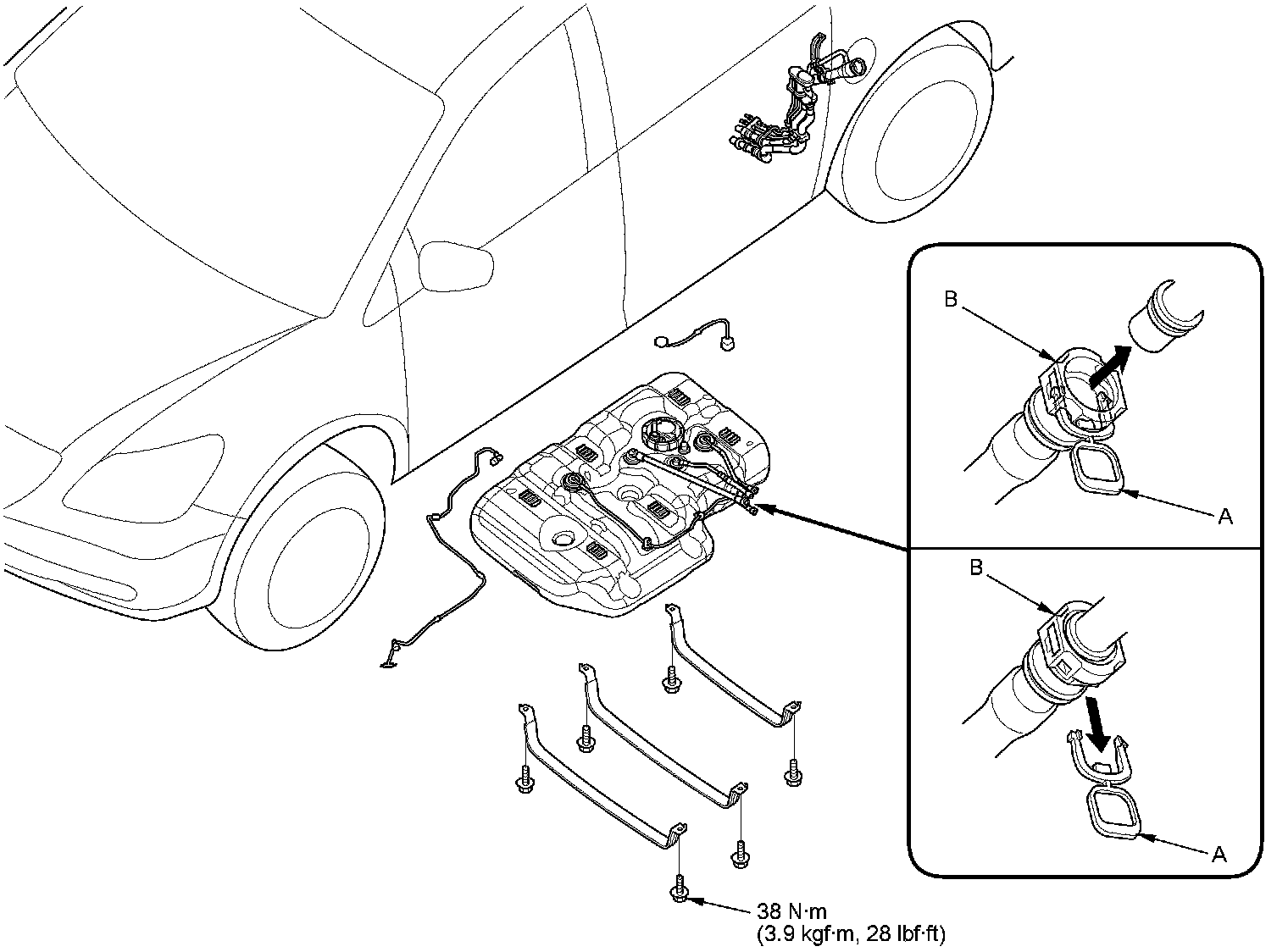 B

A

B

A

38 N·m
(3.9 kgf·m, 28 lbf·ft)