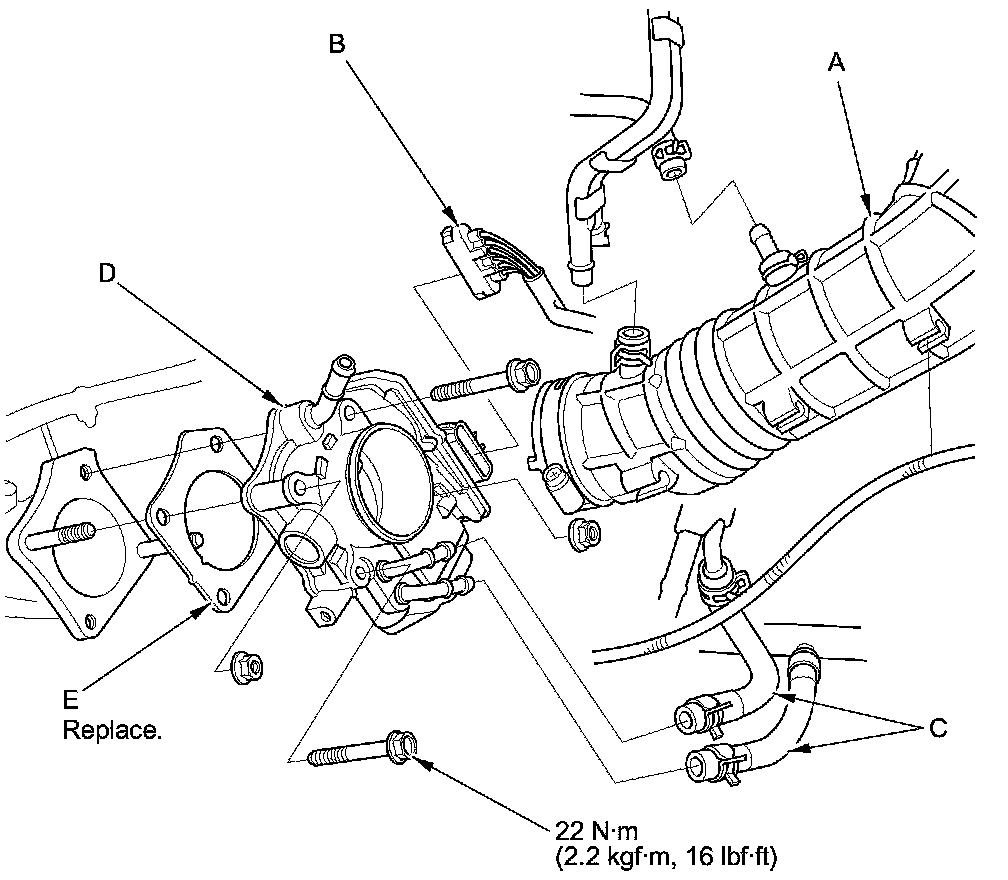 B

A

D

E
Replace.

C

22 N·m
(2.2 kgf·m, 16 lbf·ft)