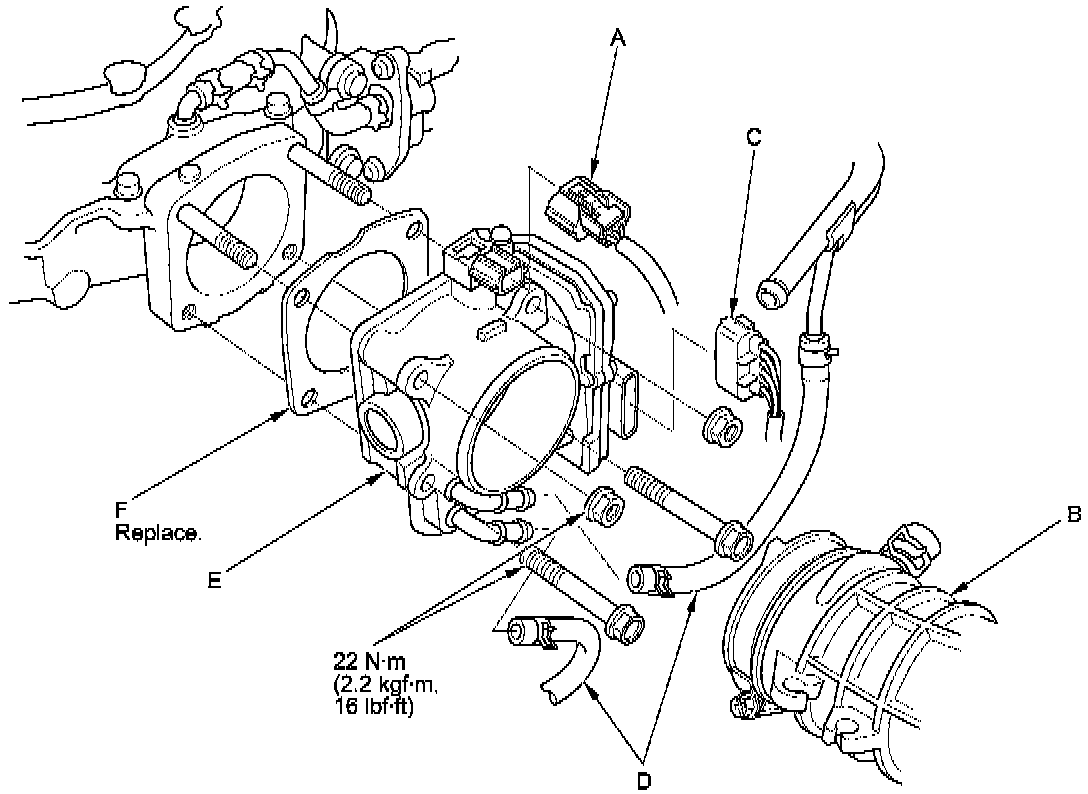 A

C

B

F
Replace.

E

22 N·m
(2.2 kgf·m,
16 lbf·ft)

D