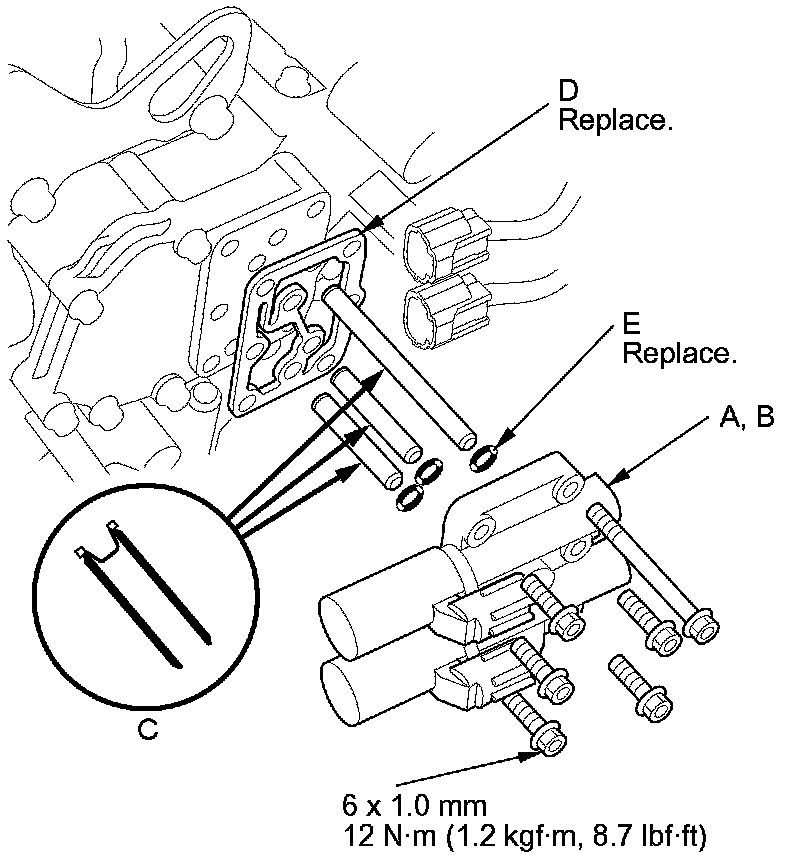 D
Replace.

E
Replace.

A, B

C

6 x 1.0 mm
12 N·m (1.2 kgf·m, 8.7 lbf·ft)