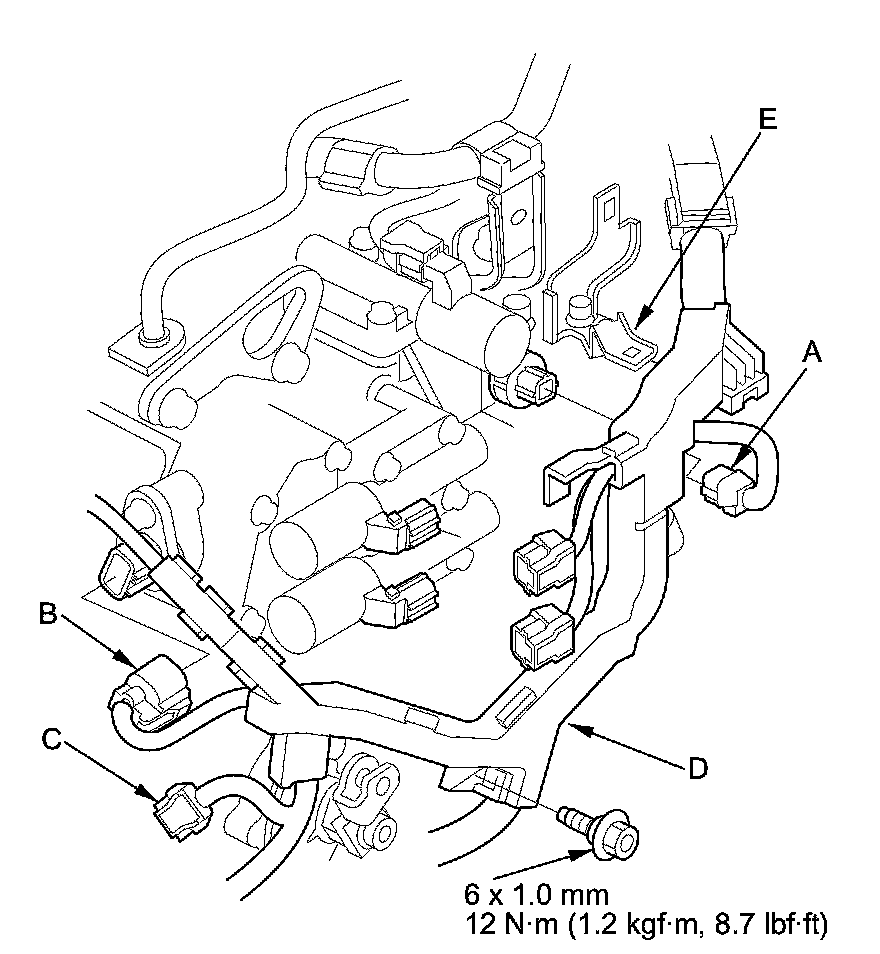 E

A

B

C

D

6 x 1.0 mm
12 N·m (1.2 kgf·m, 8.7 lbf·ft)