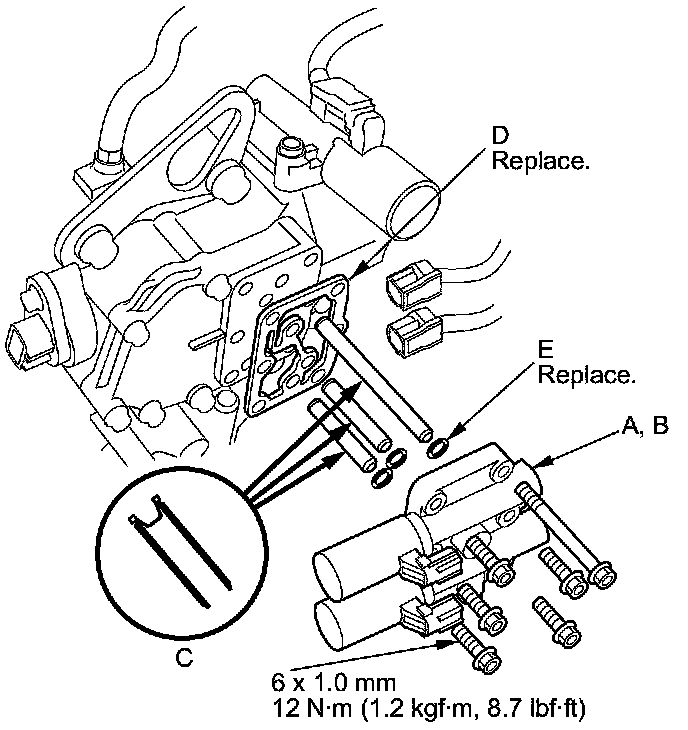 D
Replace.

E
Replace.

A, B

C

6 x 1.0 mm
12 N·m (1.2 kgf·m, 8.7 lbf·ft)