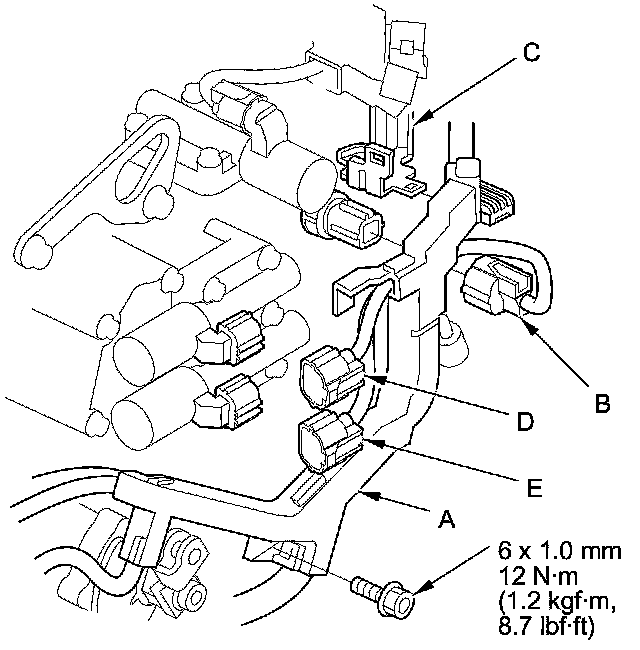 C

B

D

E

A

6 x 1.0 mm
12 N·m
(1.2 kgf·m,
8.7 lbf·ft)