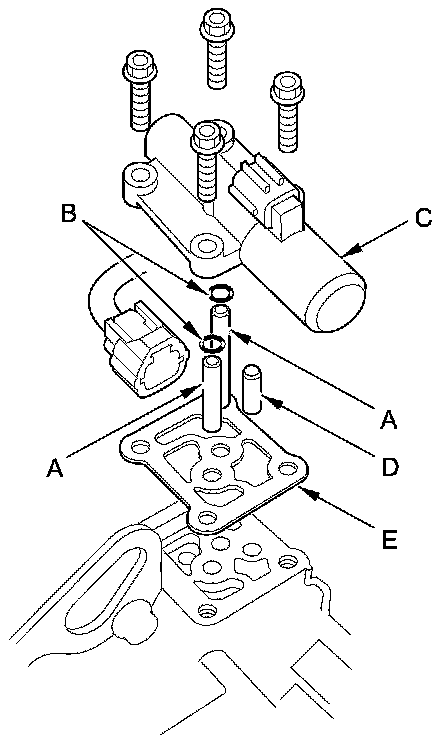 B
C
A
A
D
E