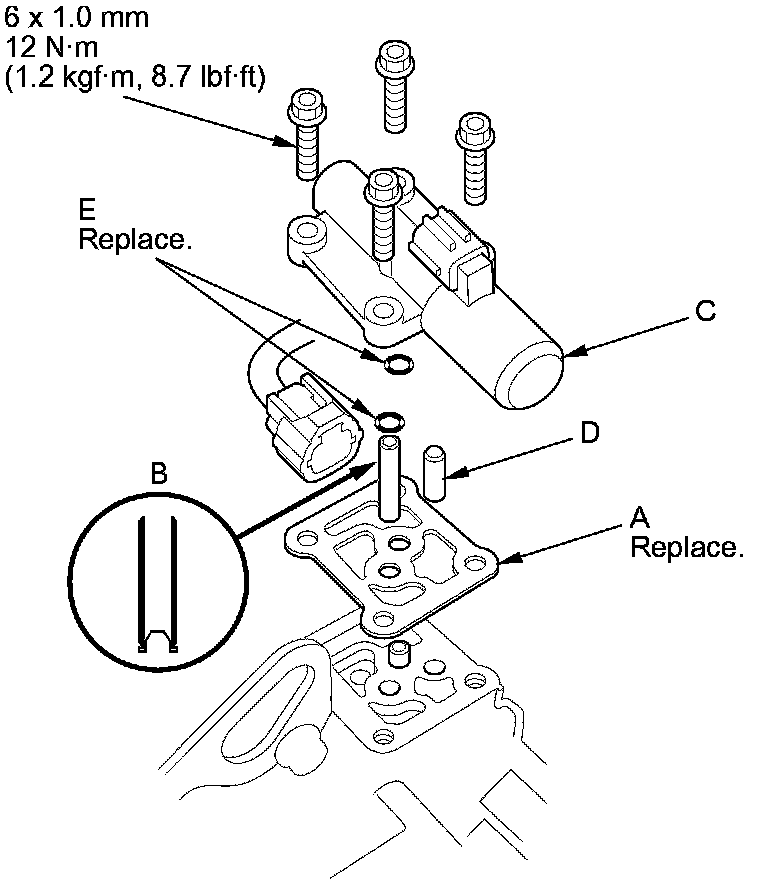 6 x 1.0 mm
12 N·m
(1.2 kgf·m, 8.7 lbf·ft)

E
Replace.

C

D

B

A
Replace.