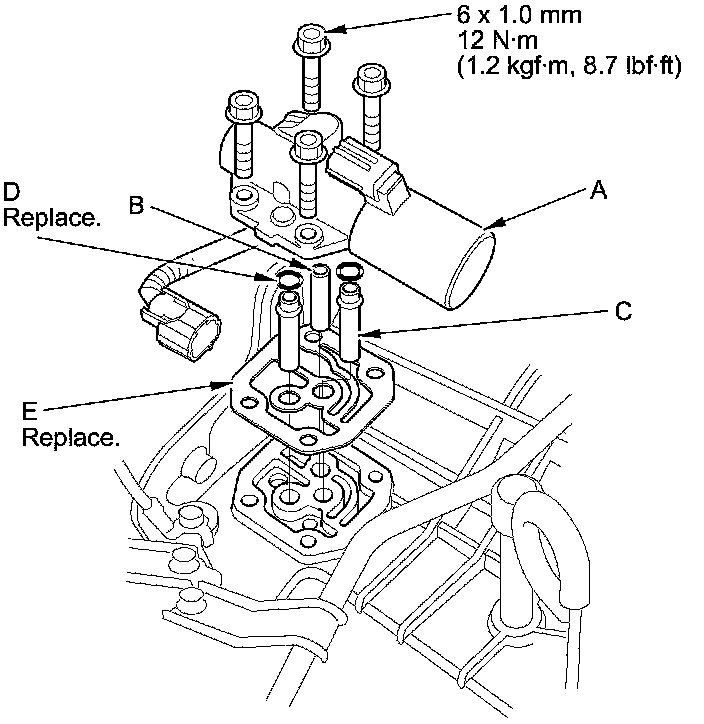 6 x 1.0 mm
12 N·m
(1.2 kgf·m, 8.7 lbf·ft)

D
Replace.

B

A

C

E
Replace.