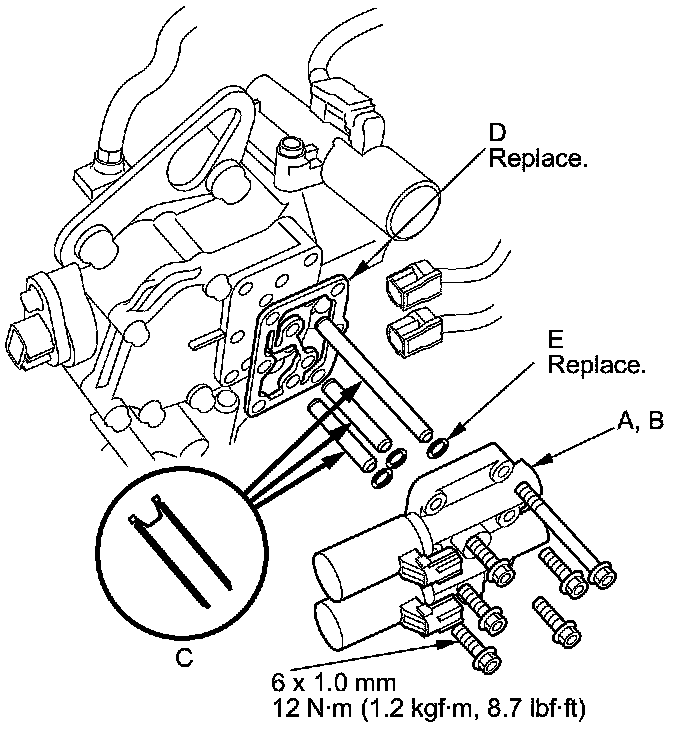 D
Replace.

E
Replace.

A, B

C

6 x 1.0 mm
12 N·m (1.2 kgf·m, 8.7 lbf·ft)