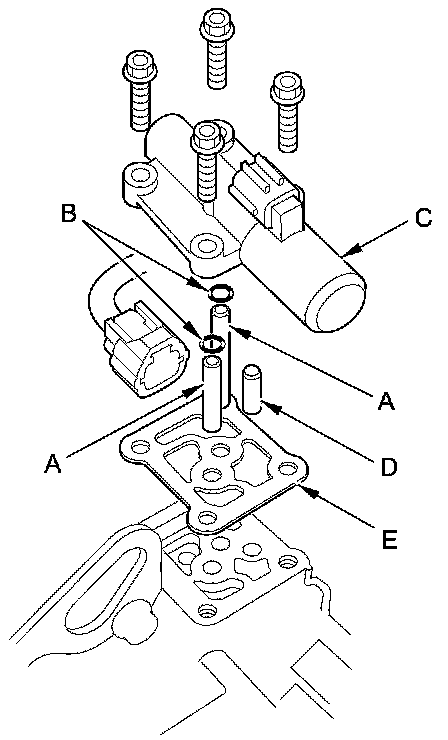 B
C
A
A
D
E