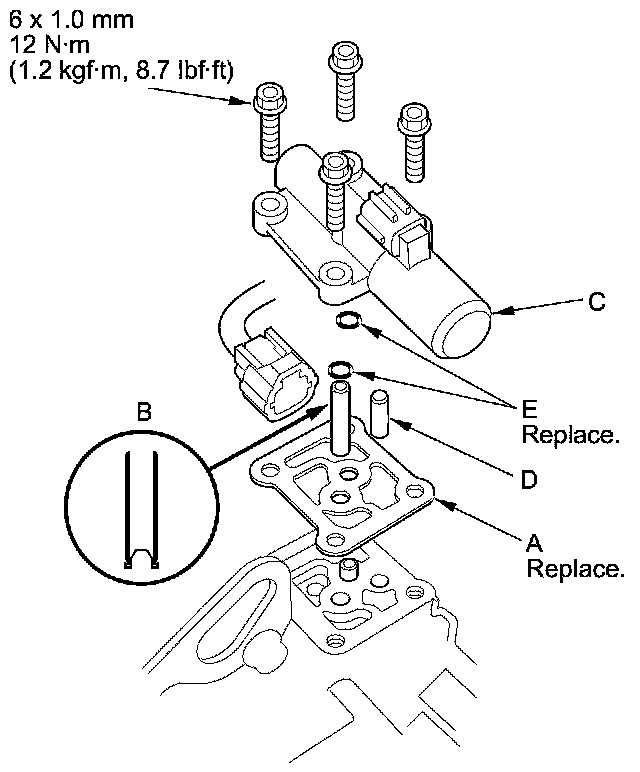 6 x 1.0 mm
12 N·m
(1.2 kgf·m, 8.7 lbf·ft)

C

B

E
Replace.

D

A
Replace.