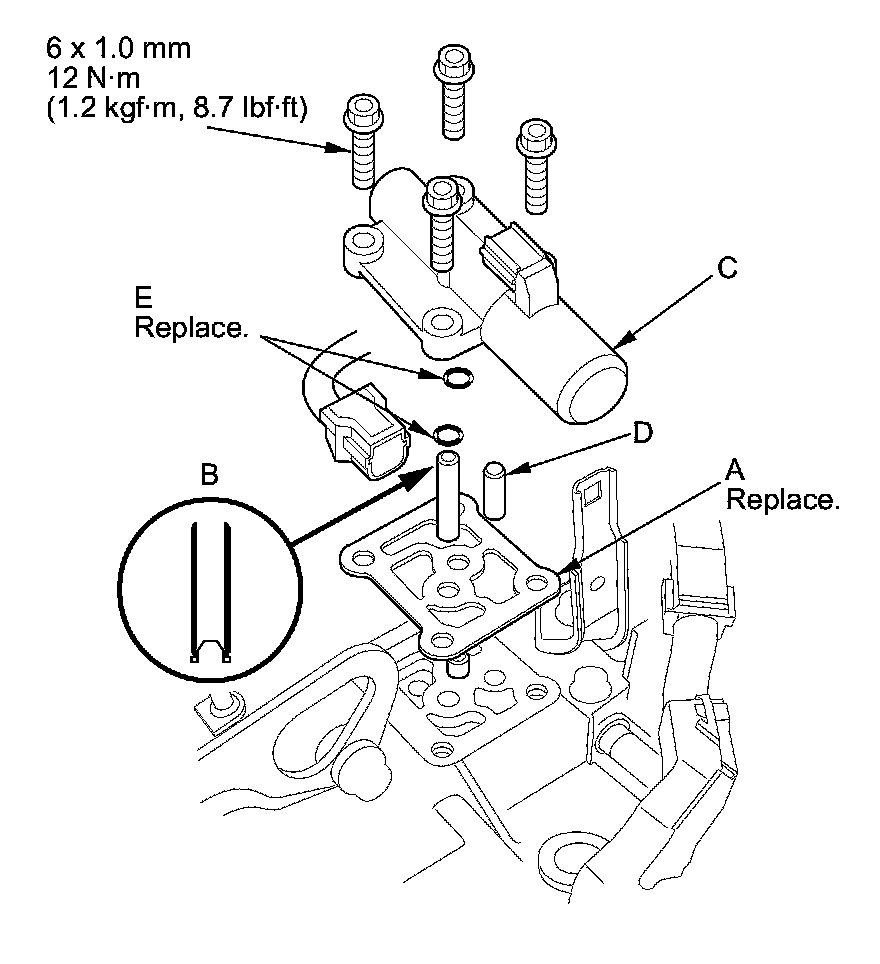 6 x 1.0 mm
12 N·m
(1.2 kgf·m, 8.7 lbf·ft)

C

E
Replace.

D

B

A
Replace.