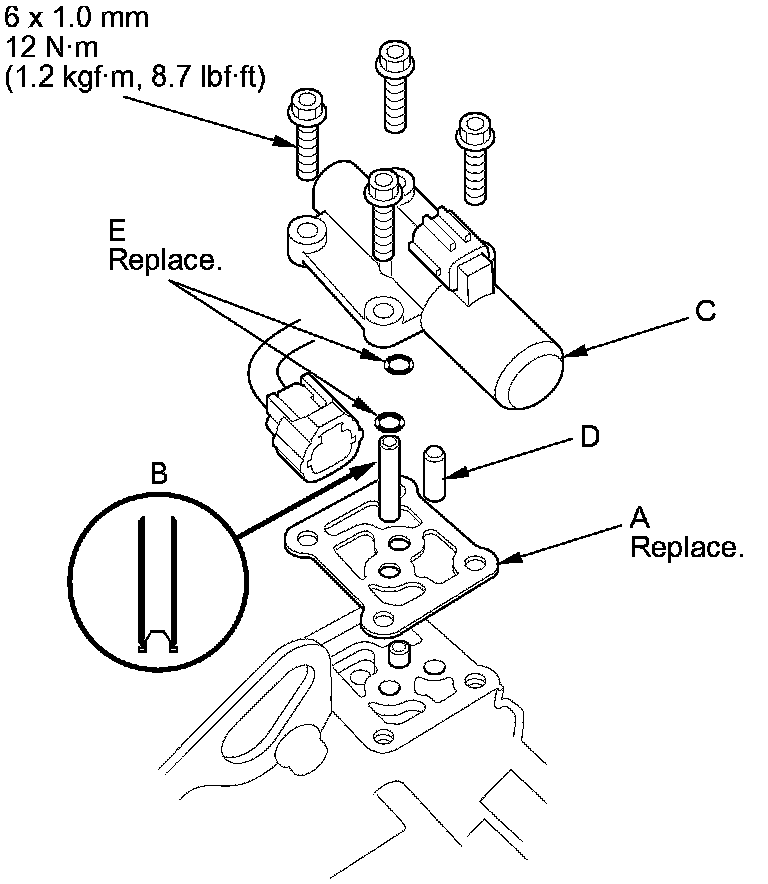 6 x 1.0 mm
12 N·m
(1.2 kgf·m, 8.7 lbf·ft)

E
Replace.

C

D

B

A
Replace.