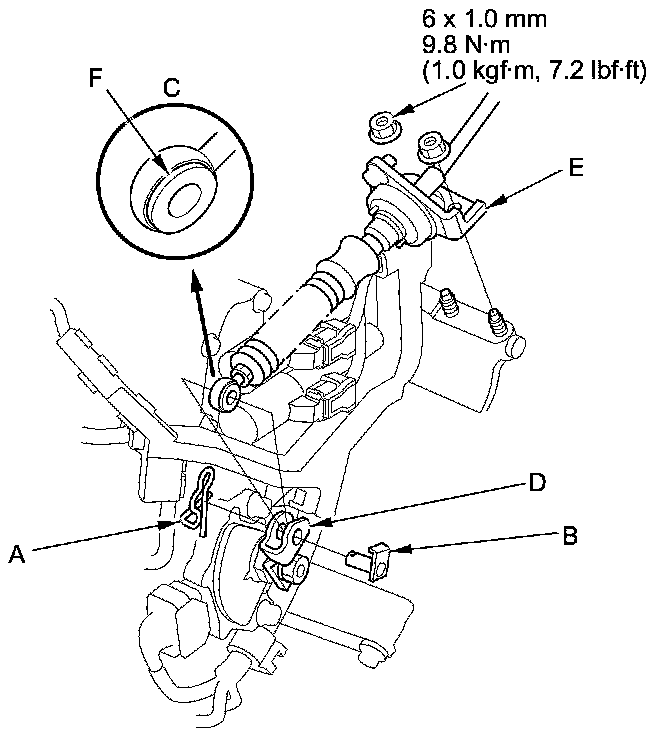 6 x 1.0 mm
9.8 N·m
(1.0 kgf·m, 7.2 lbf·ft)

F
C
E
D
A
B