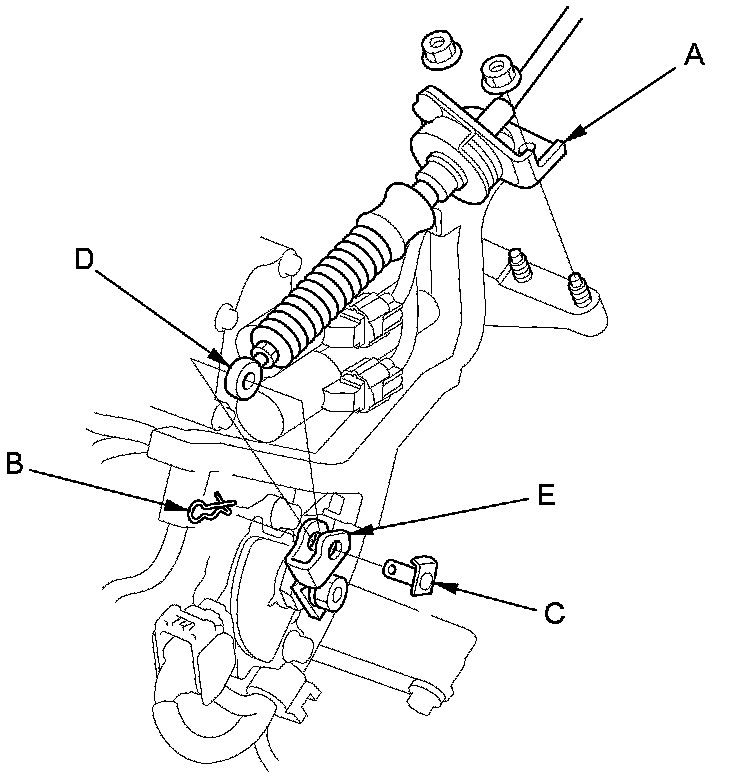 A
D
B
E
C