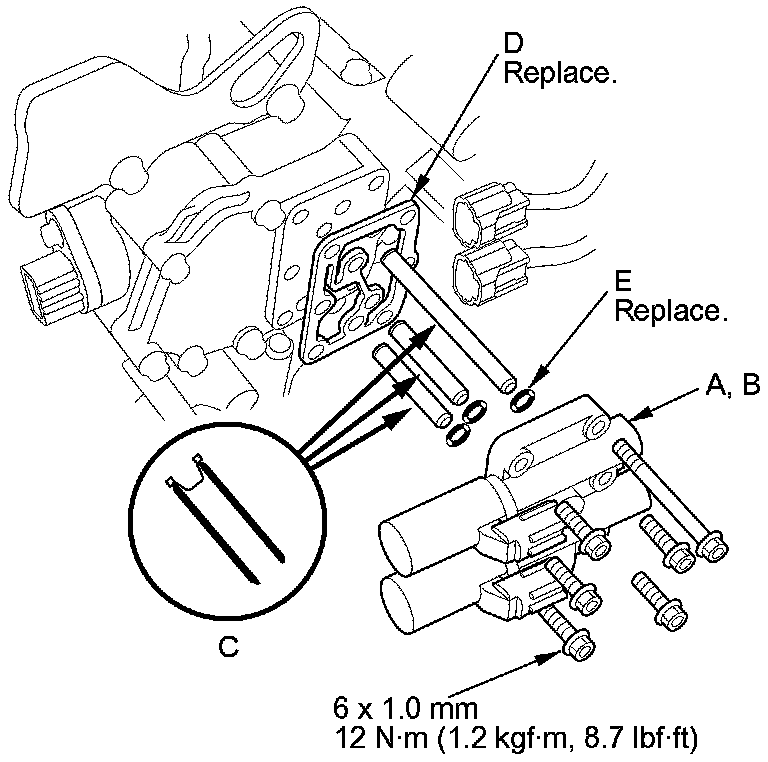 D
Replace.

E
Replace.

A, B

C

6 x 1.0 mm
12 N·m (1.2 kgf·m, 8.7 lbf·ft)