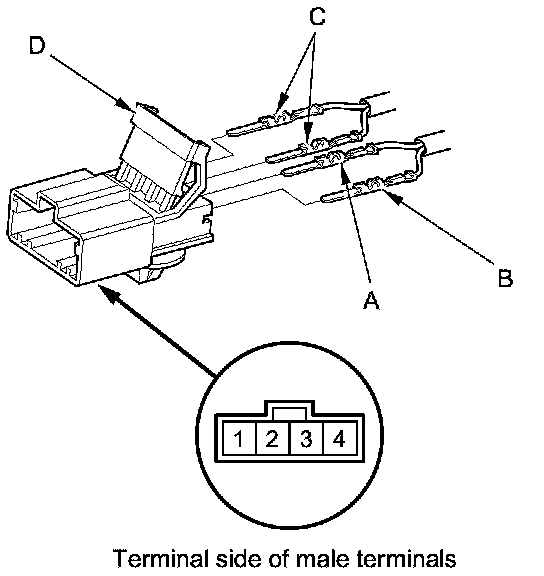 C
D
A
B
1 2 3 4
Terminal side of male terminals