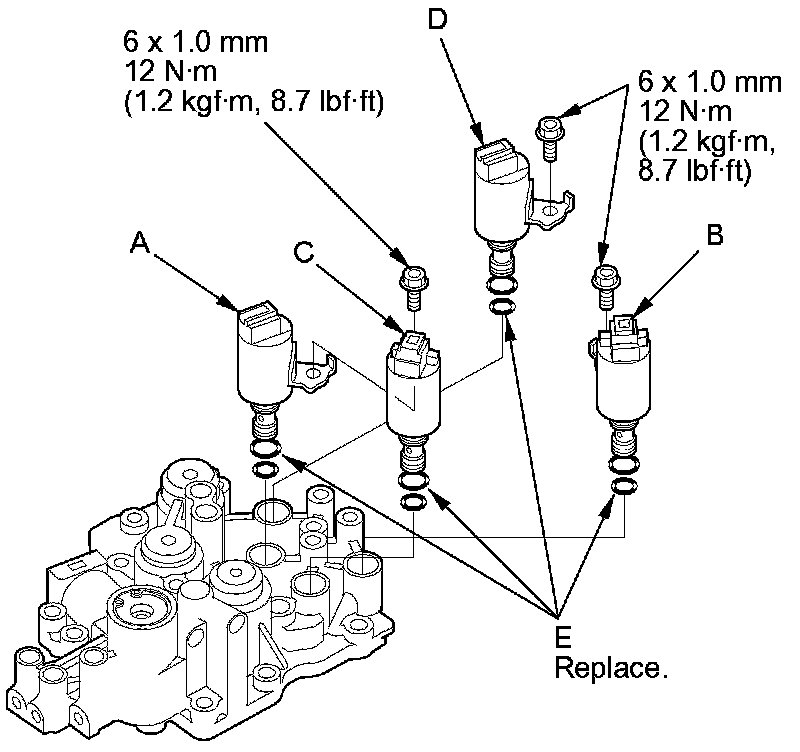 6 x 1.0 mm
12 N·m
(1.2 kgf·m, 8.7 lbf·ft)

D

6 x 1.0 mm
12 N·m
(1.2 kgf·m,
8.7 lbf·ft)

A

C

B

E
Replace.