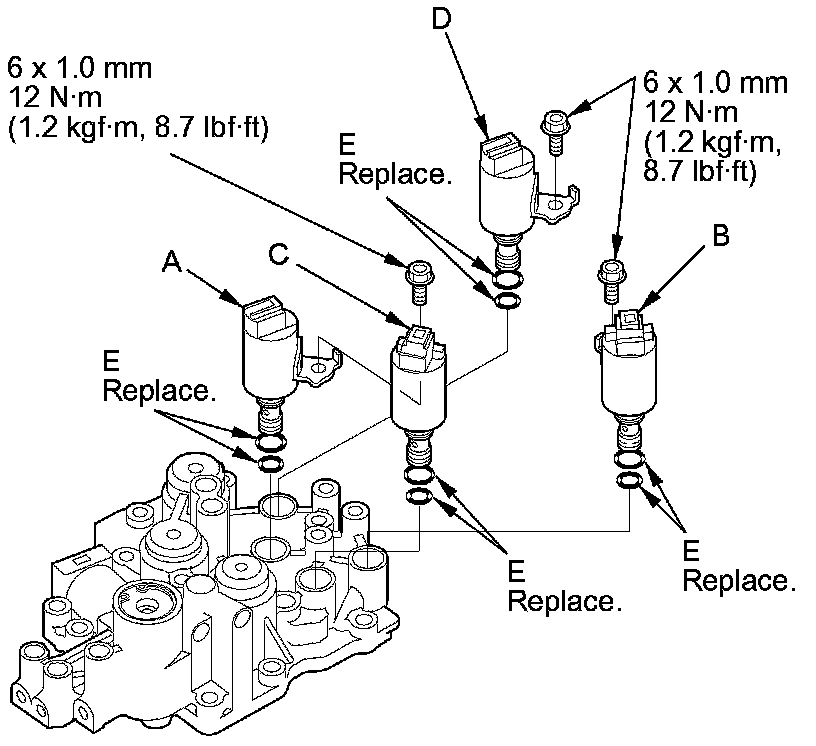 6 x 1.0 mm
12 N·m
(1.2 kgf·m, 8.7 lbf·ft)

D

6 x 1.0 mm
12 N·m
(1.2 kgf·m,
8.7 lbf·ft)

E
Replace.

A

C

B

E
Replace.

E
Replace.

E
Replace.