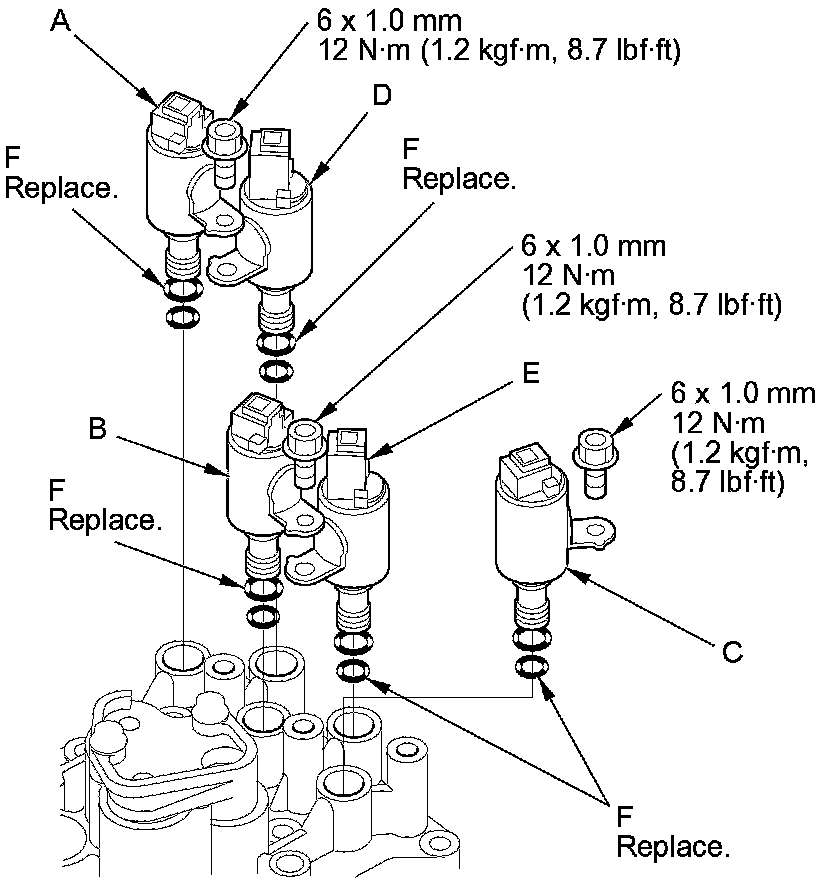 A

6 x 1.0 mm
12 N·m (1.2 kgf·m, 8.7 lbf·ft)

D

F
Replace.

F
Replace.

6 x 1.0 mm
12 N·m
(1.2 kgf·m, 8.7 lbf·ft)

E

B

6 x 1.0 mm
12 N·m
(1.2 kgf·m,
8.7 lbf·ft)

F
Replace.

C

F
Replace.