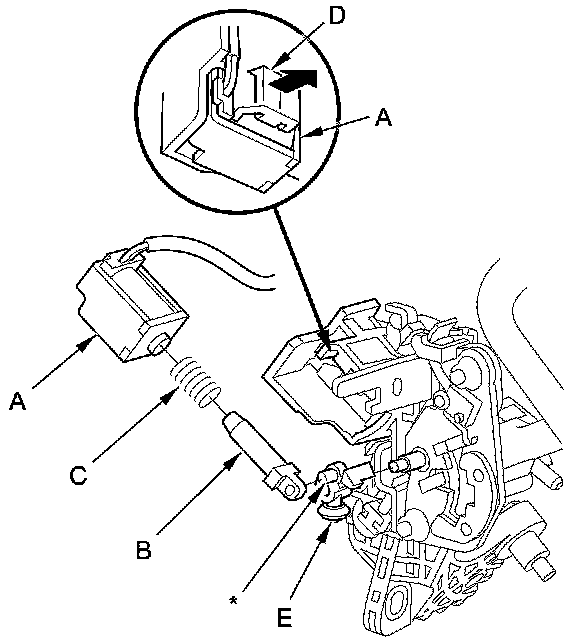 D
A
A
C
B
*
E