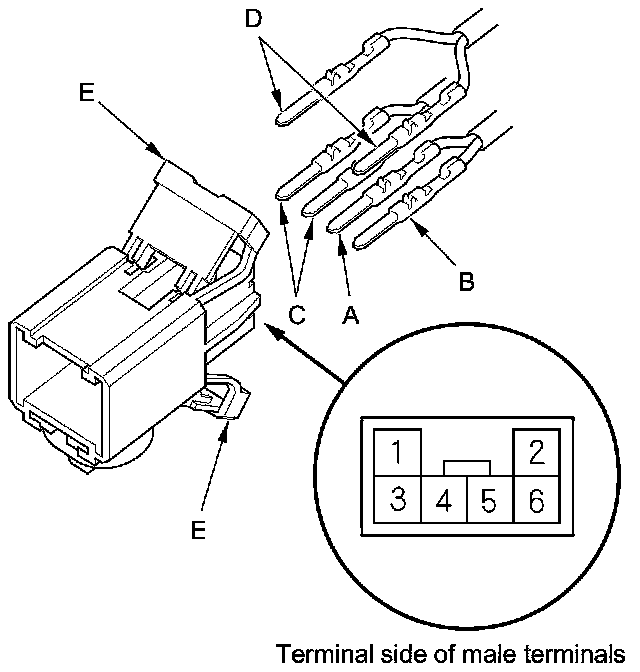 D
E
C
A
B
E
1
2
3
4
5
6
Terminal side of male terminals