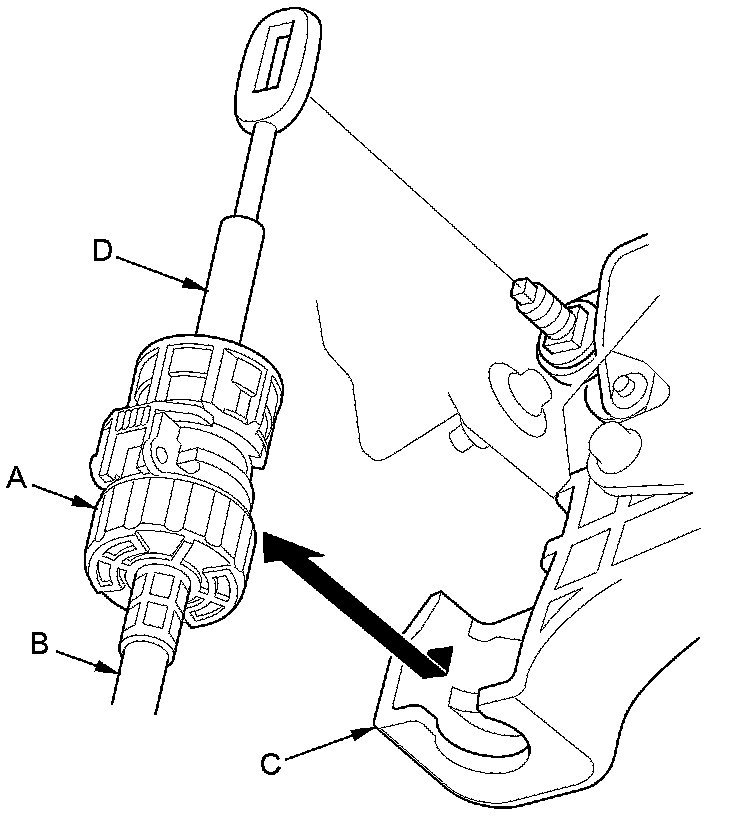 D
A
B
C