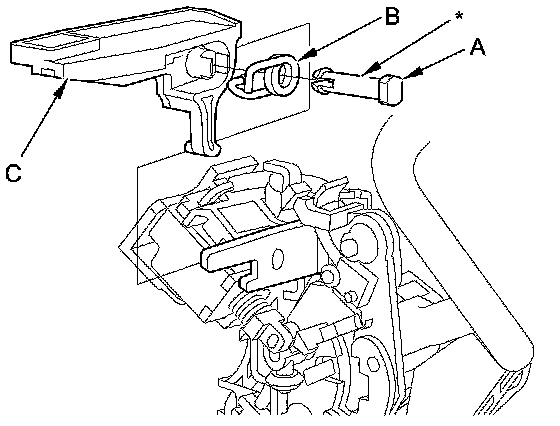 B
*
A
C