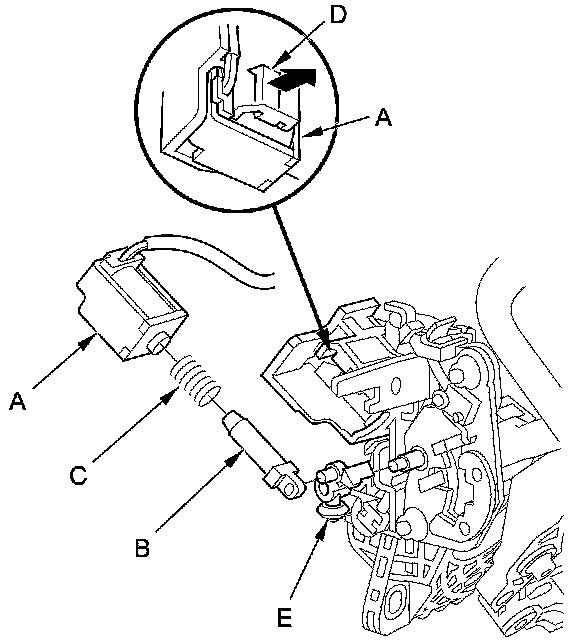 D
A
A
C
B
E