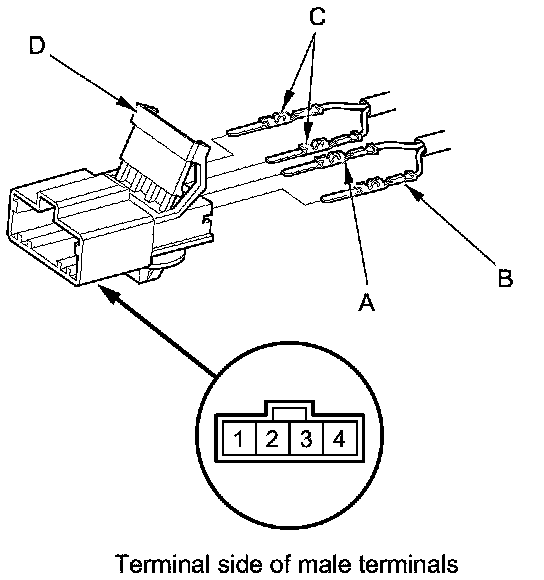 C
D
B
A
1 2 3 4
Terminal side of male terminals