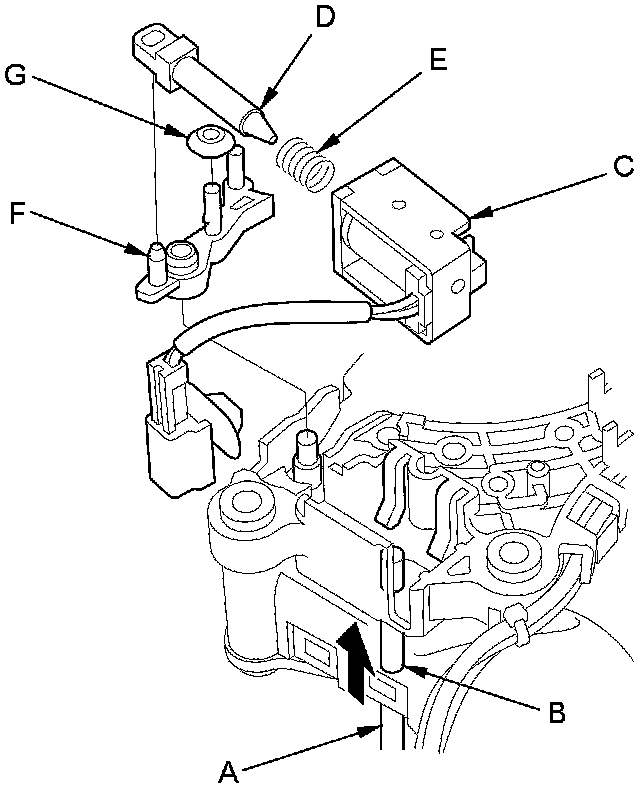 D
G
E
C
F
B
A