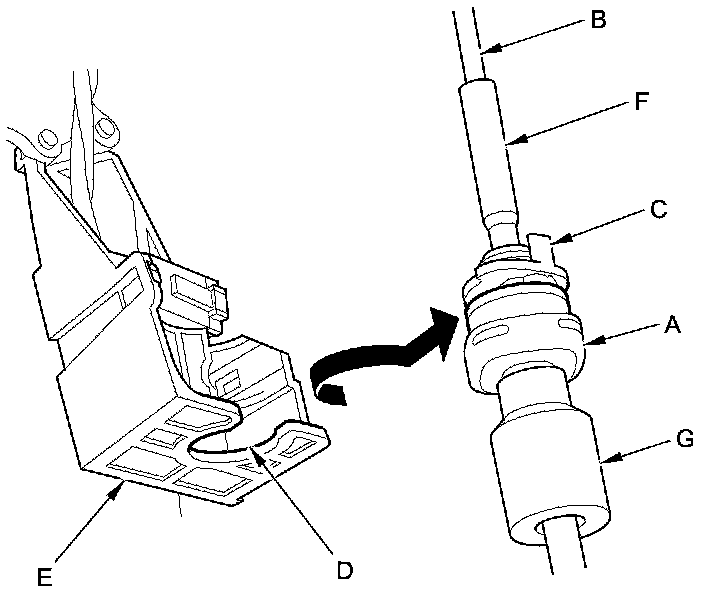 B
F
C
A
G
E
D