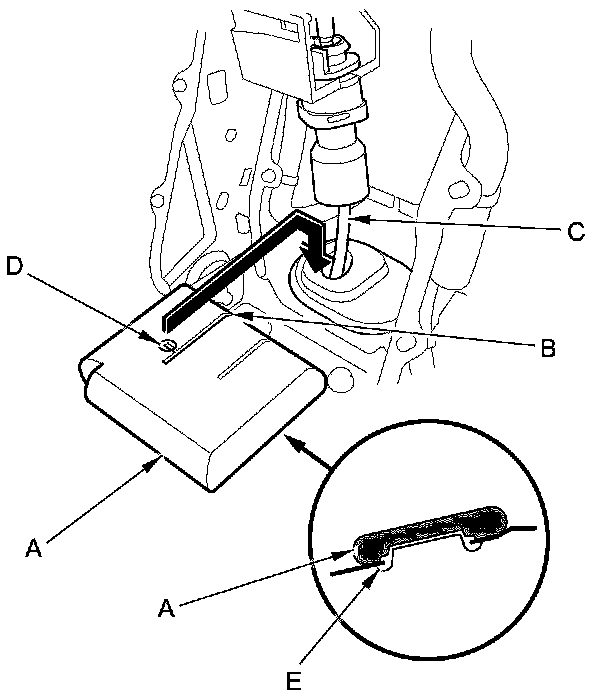 C
D
B
A
A
E