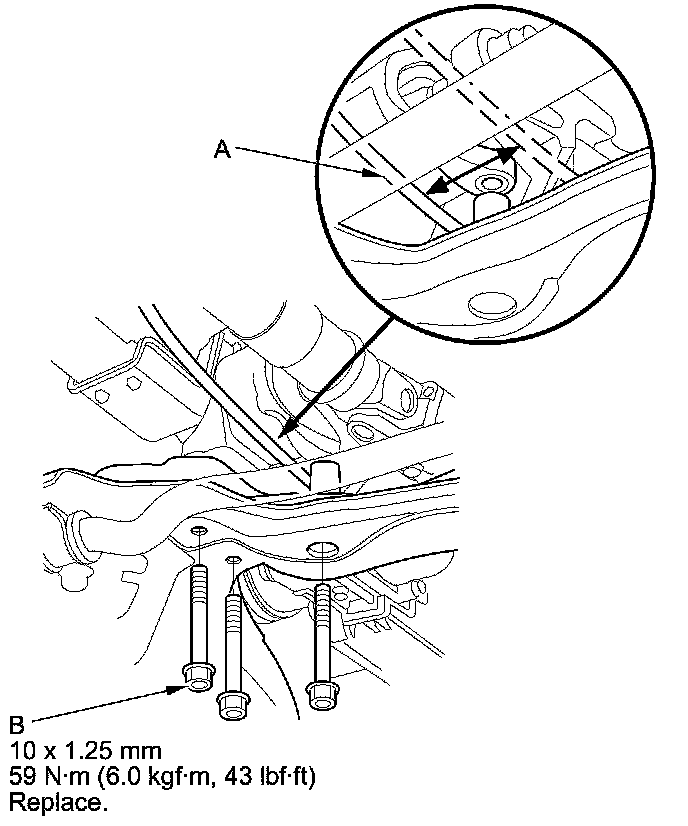 A

B
10 x 1.25 mm
59 N·m (6.0 kgf·m, 43 lbf·ft)
Replace.