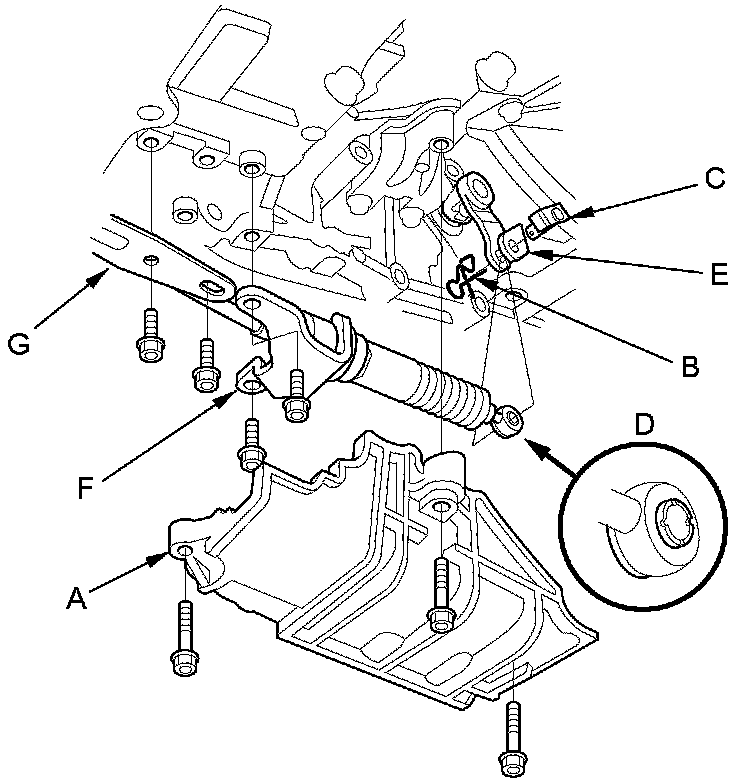 C
E
G
B
D
F
A