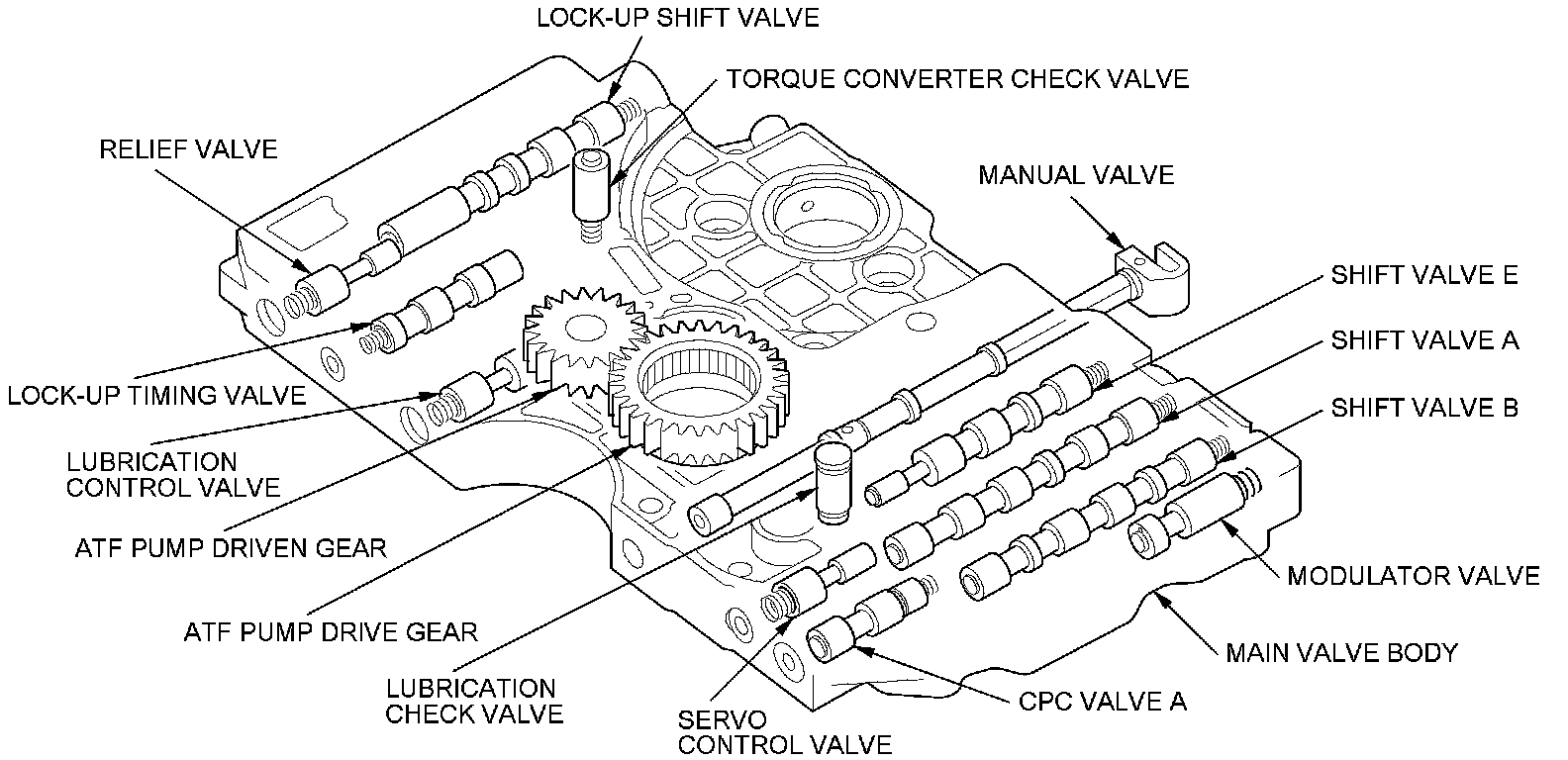 LOCK-UP SHIFT VALVE

TORQUE CONVERTER CHECK VALVE

RELIEF VALVE

MANUAL VALVE

SHIFT VALVE E

SHIFT VALVE A

SHIFT VALVE B

LOCK-UP TIMING VALVE

LUBRICATION CONTROL VALVE

ATF PUMP DRIVEN GEAR

ATF PUMP DRIVE GEAR

LUBRICATION CHECK VALVE

SERVO CONTROL VALVE

CPC VALVE A

MAIN VALVE BODY

MODULATOR VALVE