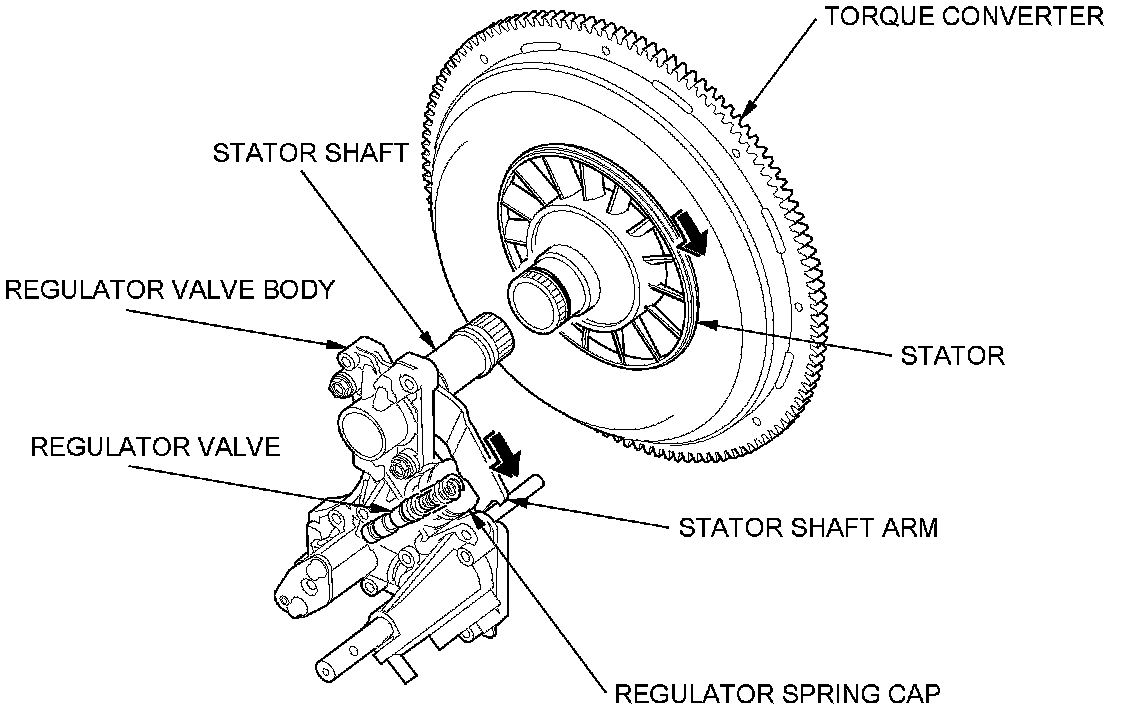 TORQUE CONVERTER
STATOR SHAFT
REGULATOR VALVE BODY
STATOR
REGULATOR VALVE
STATOR SHAFT ARM
REGULATOR SPRING CAP