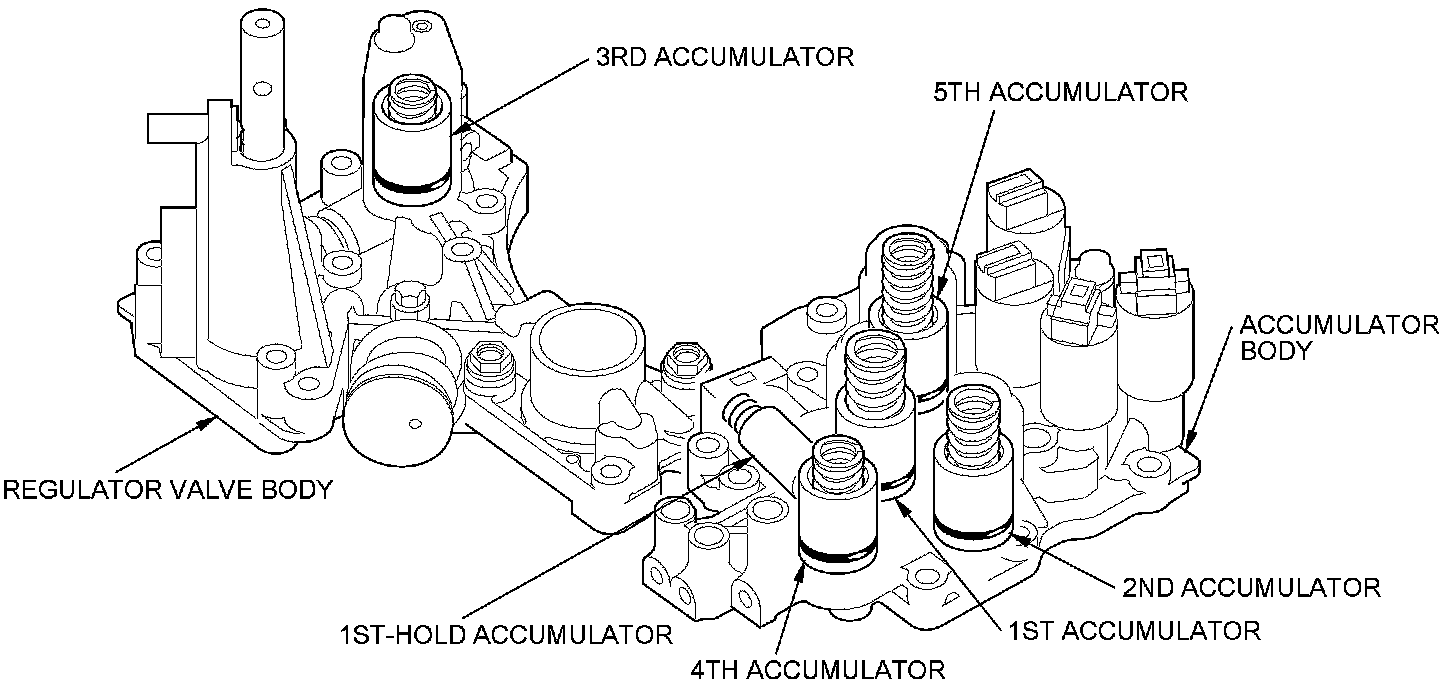 3RD ACCUMULATOR

5TH ACCUMULATOR

ACCUMULATOR BODY

REGULATOR VALVE BODY

2ND ACCUMULATOR

1ST-HOLD ACCUMULATOR

1ST ACCUMULATOR

4TH ACCUMULATOR