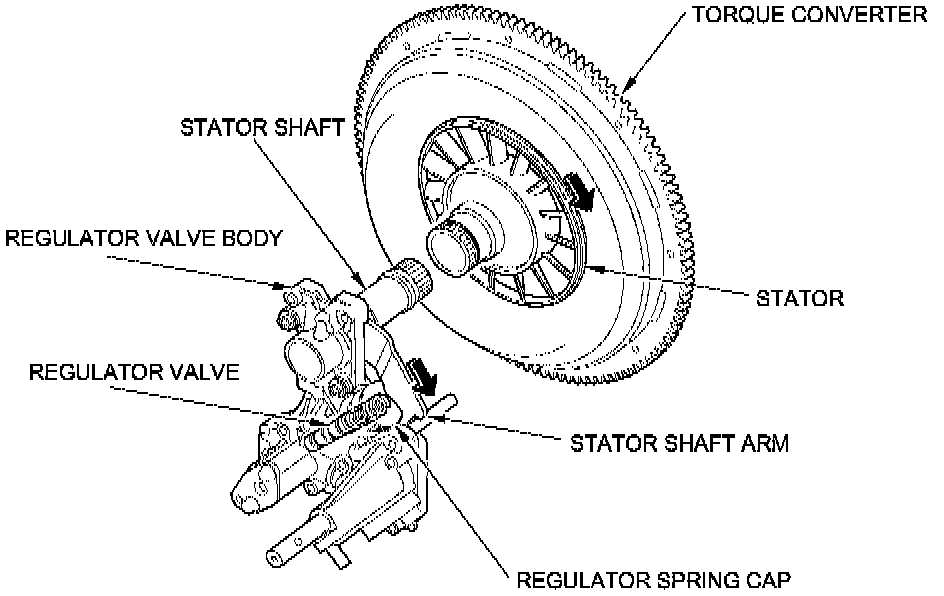 TORQUE CONVERTER

STATOR SHAFT

REGULATOR VALVE BODY

STATOR

REGULATOR VALVE

STATOR SHAFT ARM

REGULATOR SPRING CAP