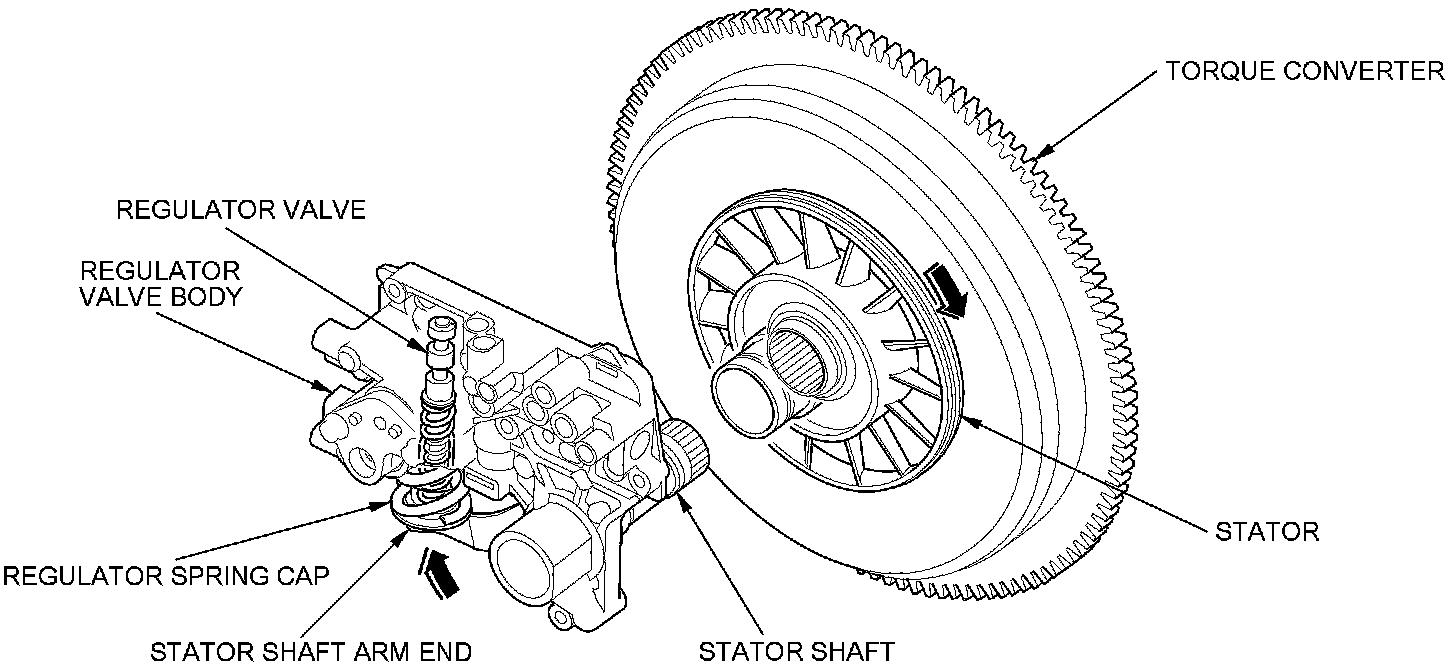 TORQUE CONVERTER

REGULATOR VALVE

REGULATOR VALVE BODY

STATOR

REGULATOR SPRING CAP

STATOR SHAFT ARM END

STATOR SHAFT