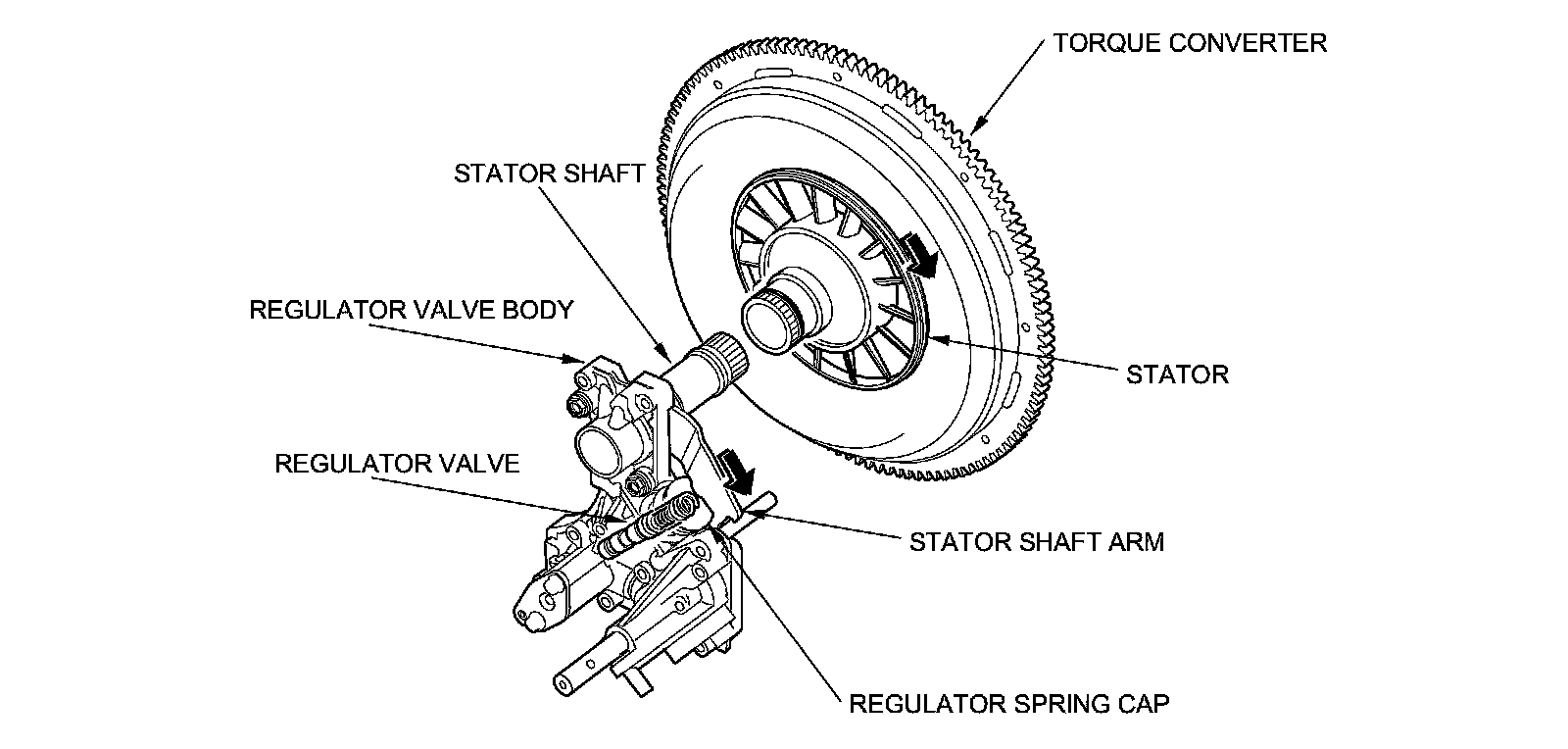 TORQUE CONVERTER

STATOR SHAFT

REGULATOR VALVE BODY

STATOR

REGULATOR VALVE

STATOR SHAFT ARM

REGULATOR SPRING CAP