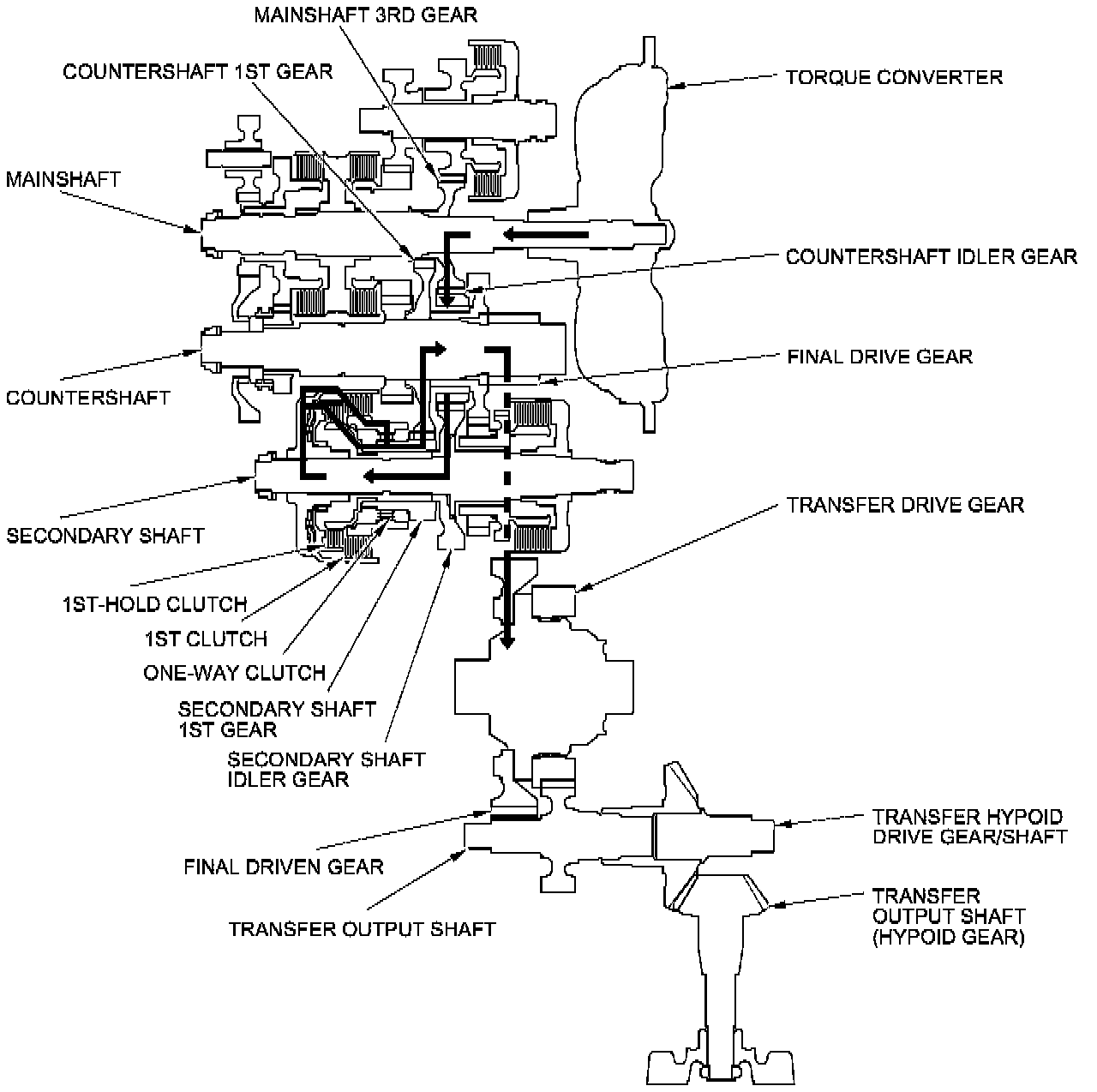 MAINSHAFT 3RD GEAR

COUNTERSHAFT 1ST GEAR

TORQUE CONVERTER

MAINSHAFT

COUNTERSHAFT IDLER GEAR

FINAL DRIVE GEAR

COUNTERSHAFT

TRANSFER DRIVE GEAR

SECONDARY SHAFT

1ST-HOLD CLUTCH

1ST CLUTCH

ONE-WAY CLUTCH

SECONDARY SHAFT 1ST GEAR

SECONDARY SHAFT IDLER GEAR

TRANSFER HYPOID DRIVE GEAR/SHAFT

FINAL DRIVEN GEAR

TRANSFER OUTPUT SHAFT (HYPOID GEAR)

TRANSFER OUTPUT SHAFT