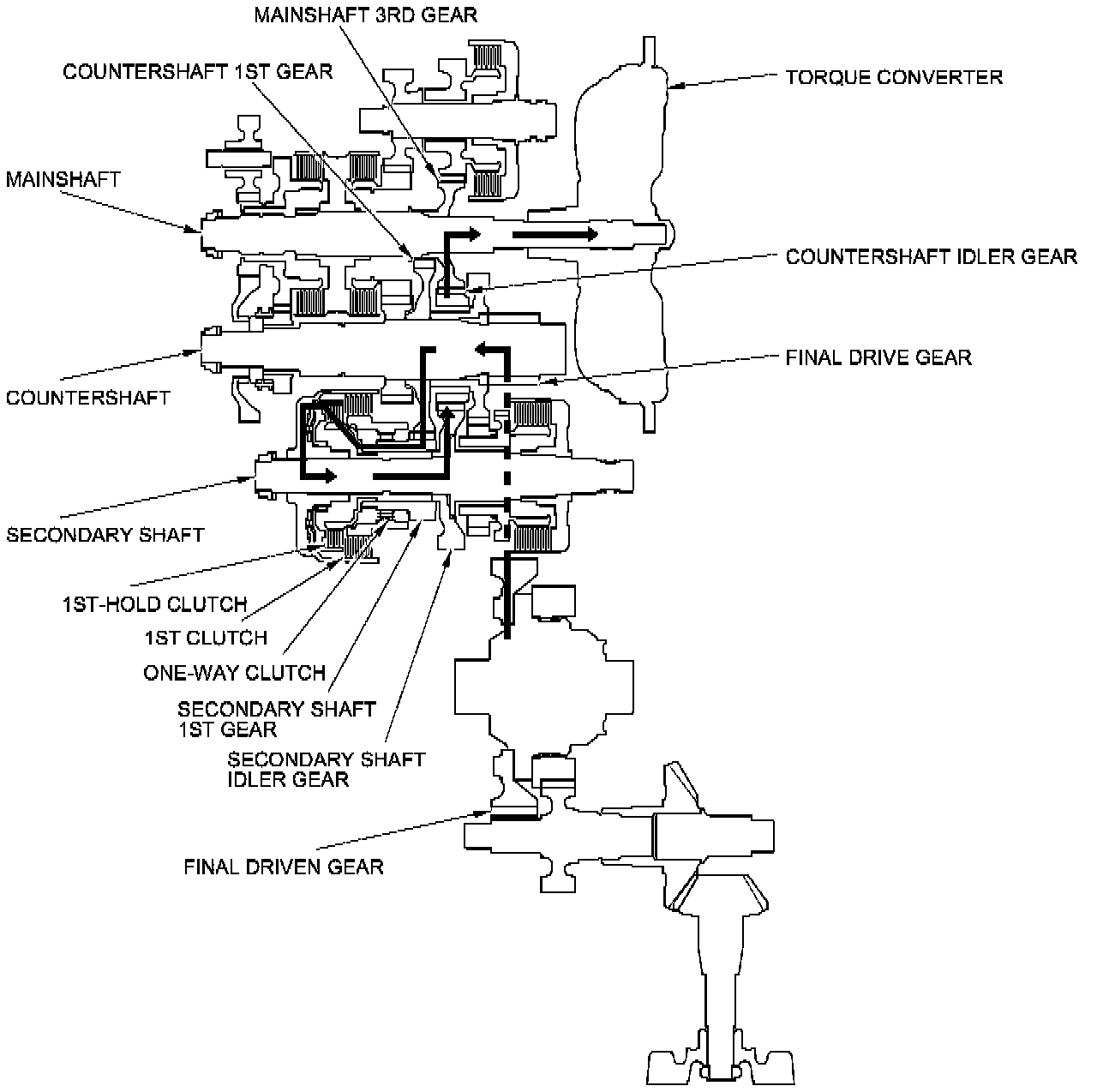 MAINSHAFT 3RD GEAR

COUNTERSHAFT 1ST GEAR

TORQUE CONVERTER

MAINSHAFT

COUNTERSHAFT IDLER GEAR

FINAL DRIVE GEAR

COUNTERSHAFT

SECONDARY SHAFT

1ST-HOLD CLUTCH

1ST CLUTCH

ONE-WAY CLUTCH

SECONDARY SHAFT 1ST GEAR

SECONDARY SHAFT IDLER GEAR

FINAL DRIVEN GEAR