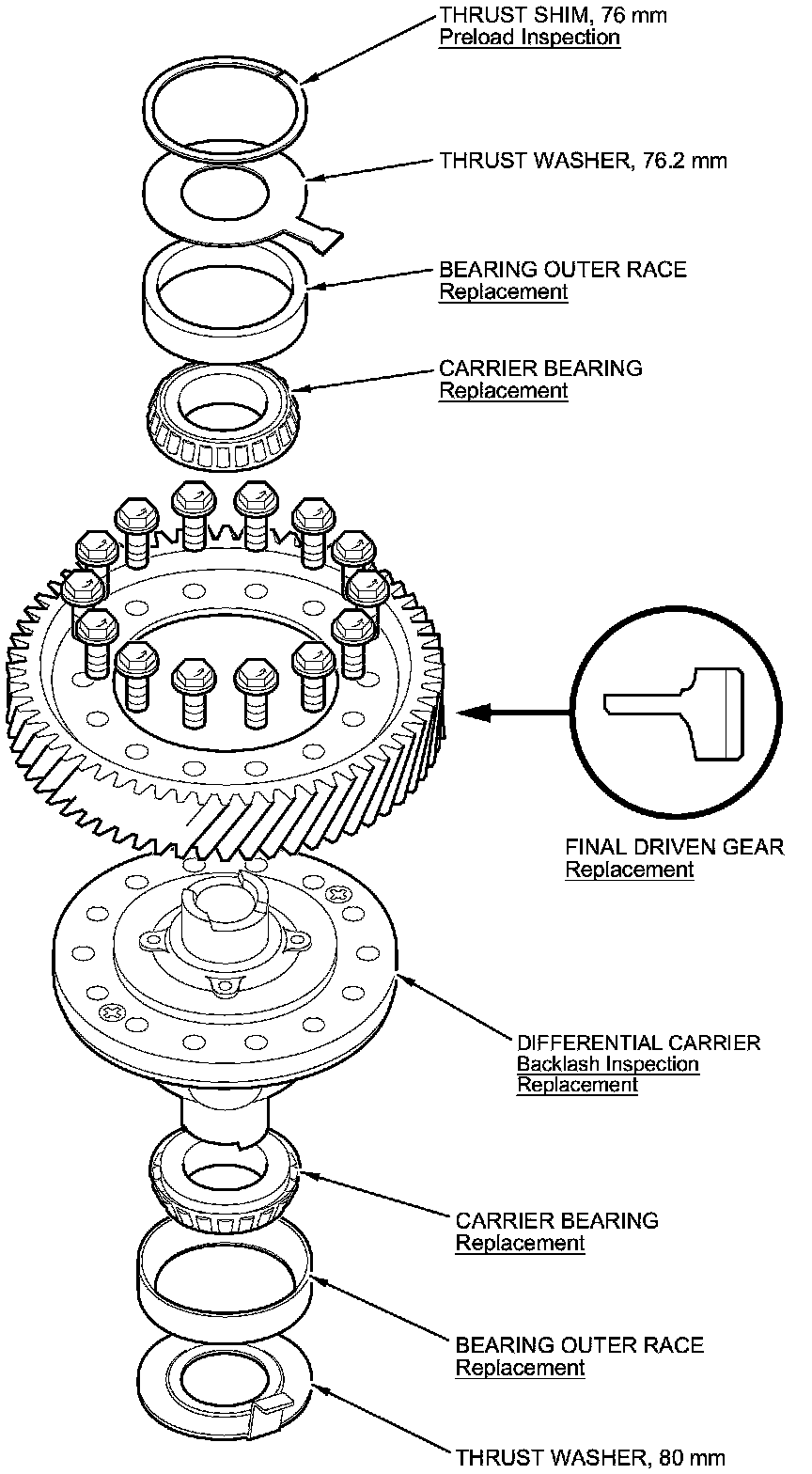 THRUST SHIM, 76 mm
Preload Inspection

THRUST WASHER, 76.2 mm

BEARING OUTER RACE
Replacement

CARRIER BEARING
Replacement

FINAL DRIVEN GEAR
Replacement

DIFFERENTIAL CARRIER
Backlash Inspection
Replacement

CARRIER BEARING
Replacement

BEARING OUTER RACE
Replacement

THRUST WASHER, 80 mm