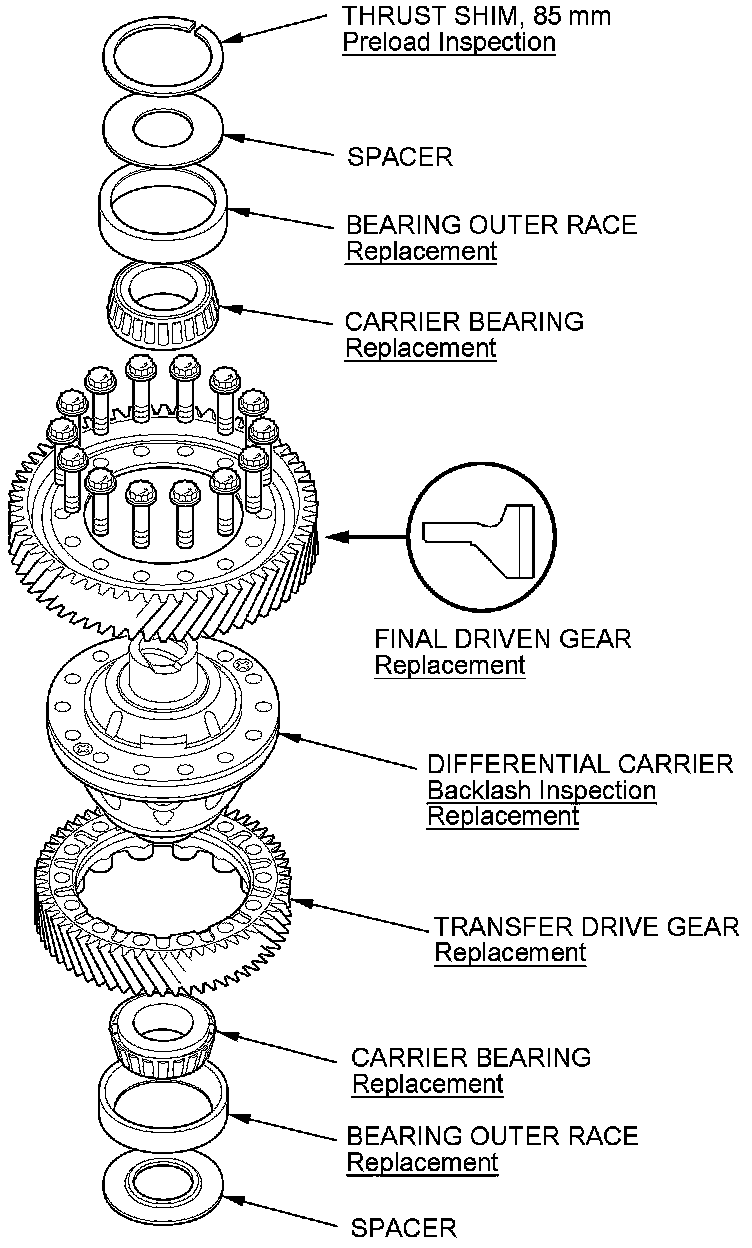 THRUST SHIM, 85 mm
Preload Inspection

SPACER

BEARING OUTER RACE
Replacement

CARRIER BEARING
Replacement

FINAL DRIVEN GEAR
Replacement

DIFFERENTIAL CARRIER
Backlash Inspection
Replacement

TRANSFER DRIVE GEAR
Replacement

CARRIER BEARING
Replacement

BEARING OUTER RACE
Replacement

SPACER