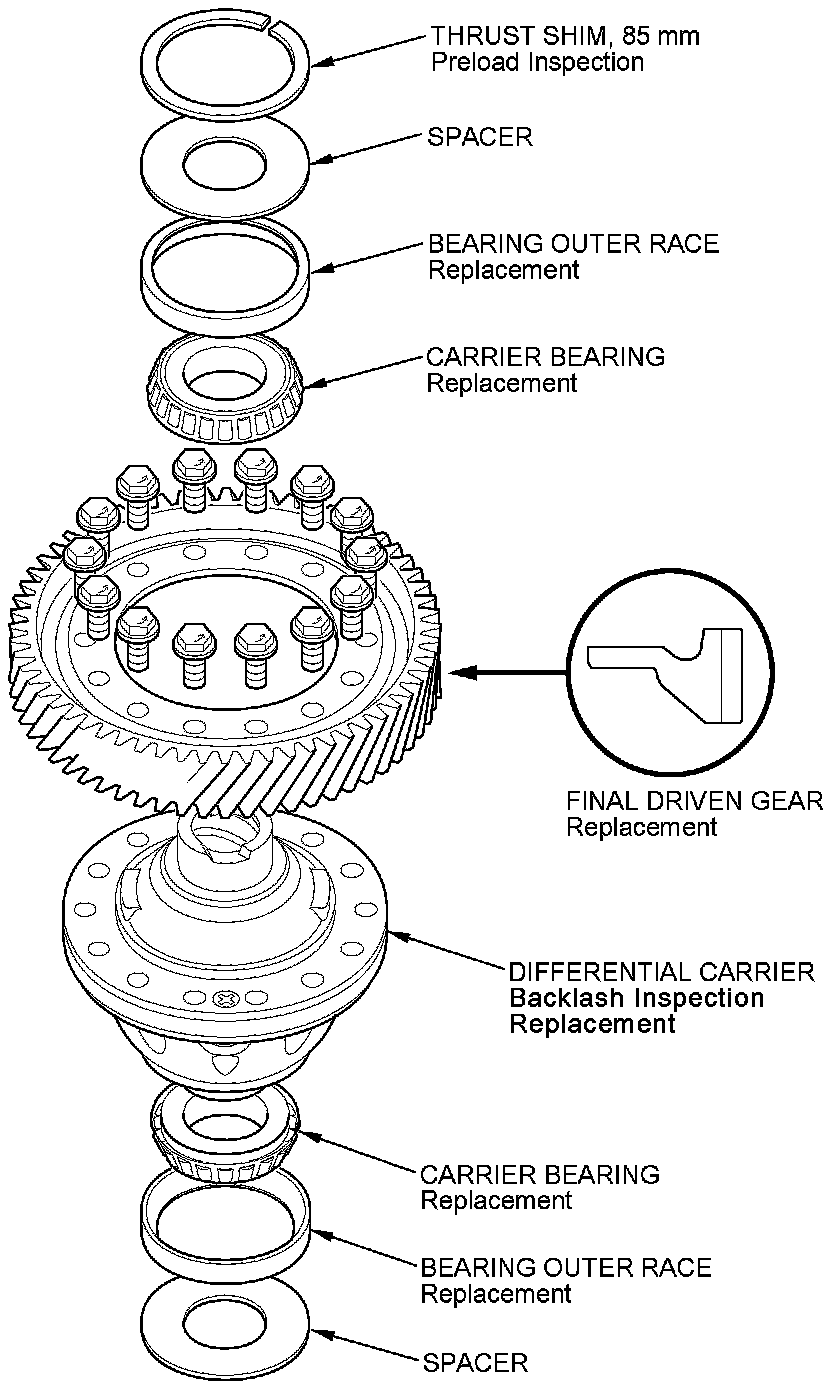 THRUST SHIM, 85 mm
Preload Inspection

SPACER

BEARING OUTER RACE
Replacement

CARRIER BEARING
Replacement

FINAL DRIVEN GEAR
Replacement

DIFFERENTIAL CARRIER
Backlash Inspection
Replacement

CARRIER BEARING
Replacement

BEARING OUTER RACE
Replacement

SPACER